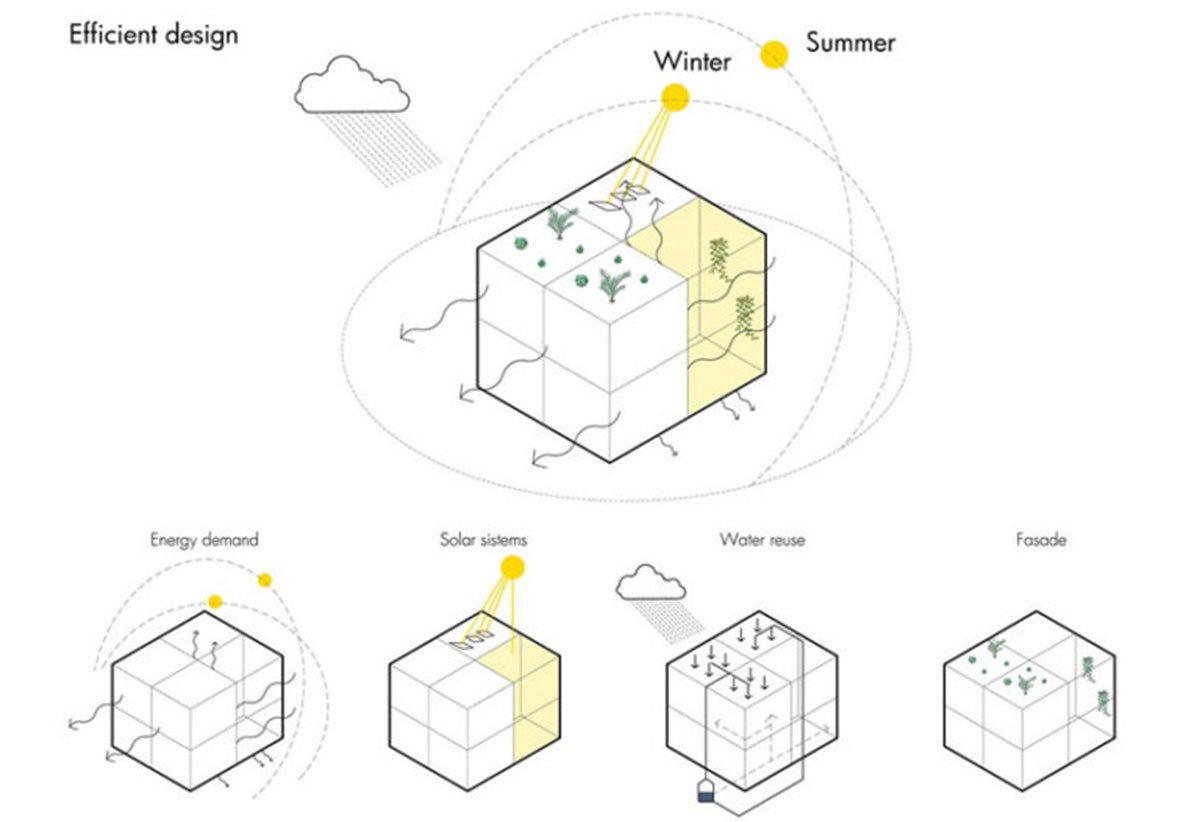 Efficient design

Winter

Summer

Energy demand

Solar sistems

Water reuse

Fasade