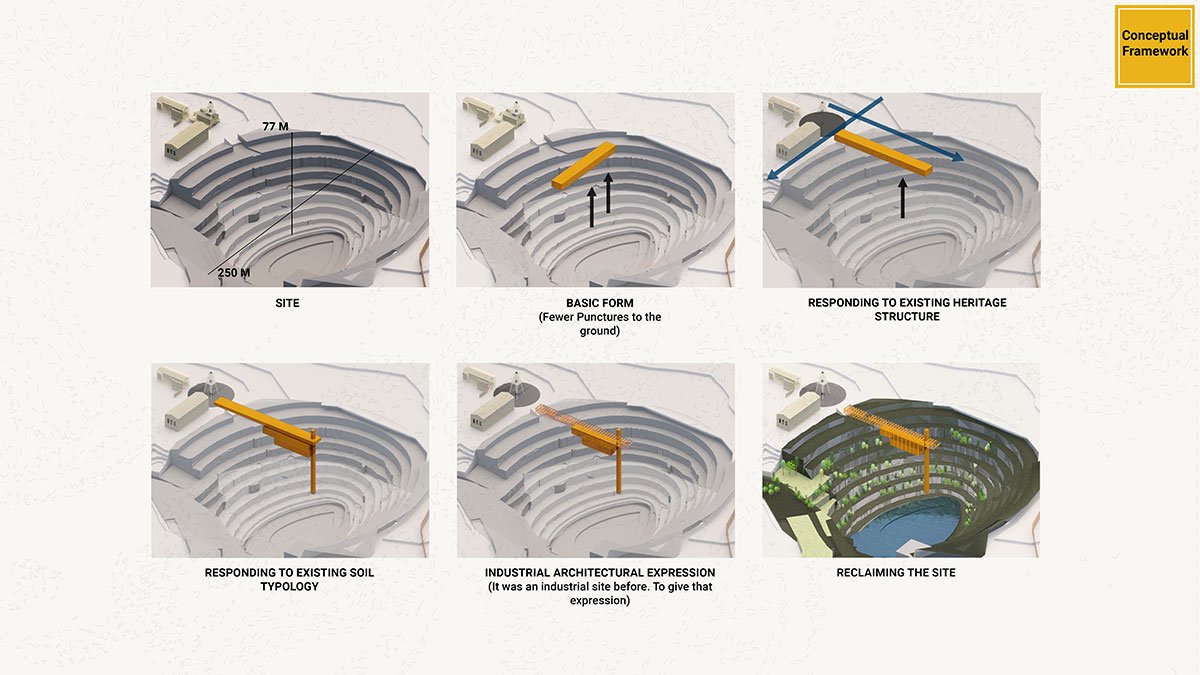 Conceptual Framework

77 M

250 M

SITE

BASIC FORM
(Fewer Punctures to the ground)

RESPONDING TO EXISTING HERITAGE STRUCTURE

RESPONDING TO EXISTING SOIL TYPOLOGY

INDUSTRIAL ARCHITECTURAL EXPRESSION
(It was an industrial site before. To give that expression)

RECLAIMING THE SITE