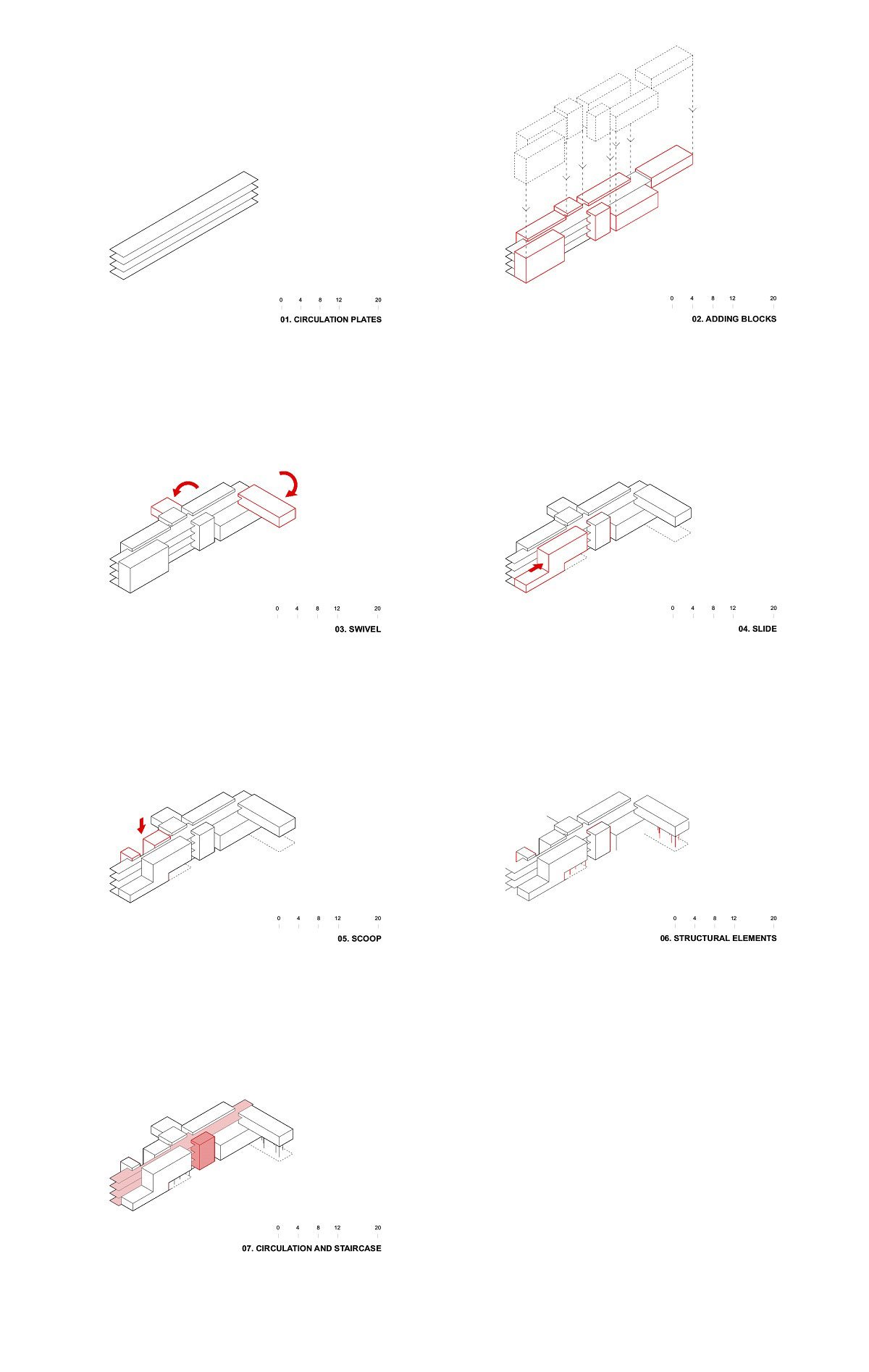 0 4 8 12 20
01. CIRCULATION PLATES

0 4 8 12 20
02. ADDING BLOCKS

0 4 8 12 20
03. SWIVEL

0 4 8 12 20
04. SLIDE

0 4 8 12 20
05. SCOOP

0 4 8 12 20
06. STRUCTURAL ELEMENTS

0 4 8 12 20
07. CIRCULATION AND STAIRCASE