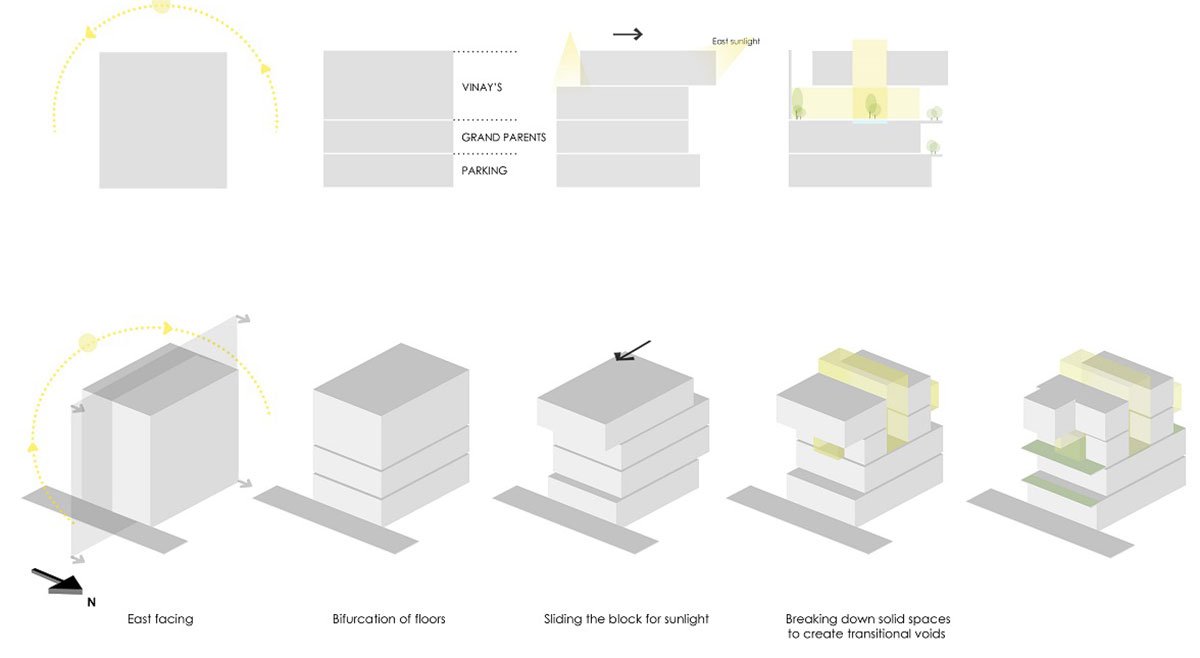 VINAY'S

GRAND PARENTS

PARKING

East sunlight

N

East facing

Bifurcation of floors

Sliding the block for sunlight

Breaking down solid spaces to create transitional voids