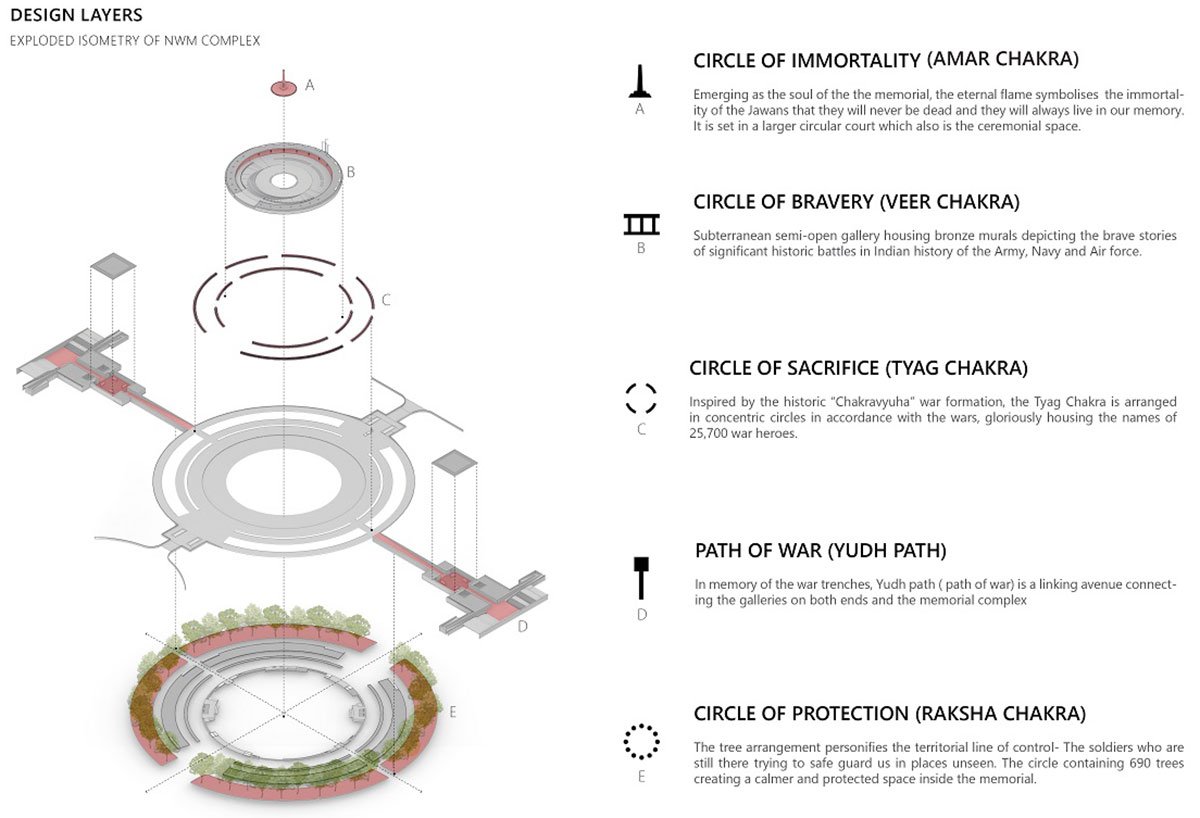 DESIGN LAYERS
EXPLODED ISOMETRY OF NWM COMPLEX

A
B
C
D
E

A
CIRCLE OF IMMORTALITY (AMAR CHAKRA)
Emerging as the soul of the the memorial, the eternal flame symbolises the immortality of the Jawans that they will never be dead and they will always live in our memory. It is set in a larger circular court which also is the ceremonial space.

B
CIRCLE OF BRAVERY (VEER CHAKRA)
Subterranean semi-open gallery housing bronze murals depicting the brave stories of significant historic battles in Indian history of the Army, Navy and Air force.

C
CIRCLE OF SACRIFICE (TYAG CHAKRA)
Inspired by the historic "Chakravyuha" war formation, the Tyag Chakra is arranged in concentric circles in accordance with the wars, gloriously housing the names of 25,700 war heroes.

D
PATH OF WAR (YUDH PATH)
In memory of the war trenches, Yudh path ( path of war) is a linking avenue connecting the galleries on both ends and the memorial complex

E
CIRCLE OF PROTECTION (RAKSHA CHAKRA)
The tree arrangement personifies the territorial line of control- The soldiers who are still there trying to safe guard us in places unseen. The circle containing 690 trees creating a calmer and protected space inside the memorial.