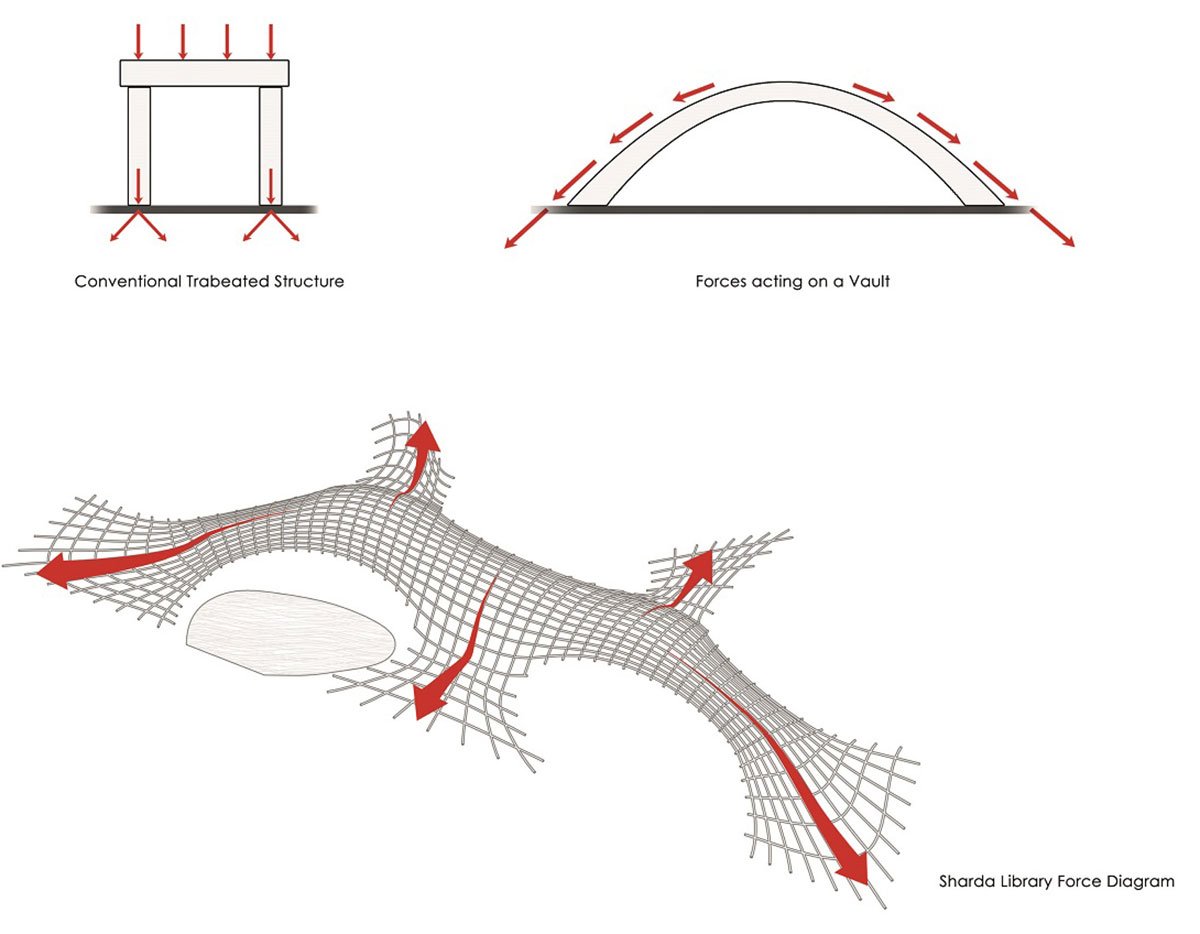 Conventional Trabeated Structure

Forces acting on a Vault

Sharda Library Force Diagram