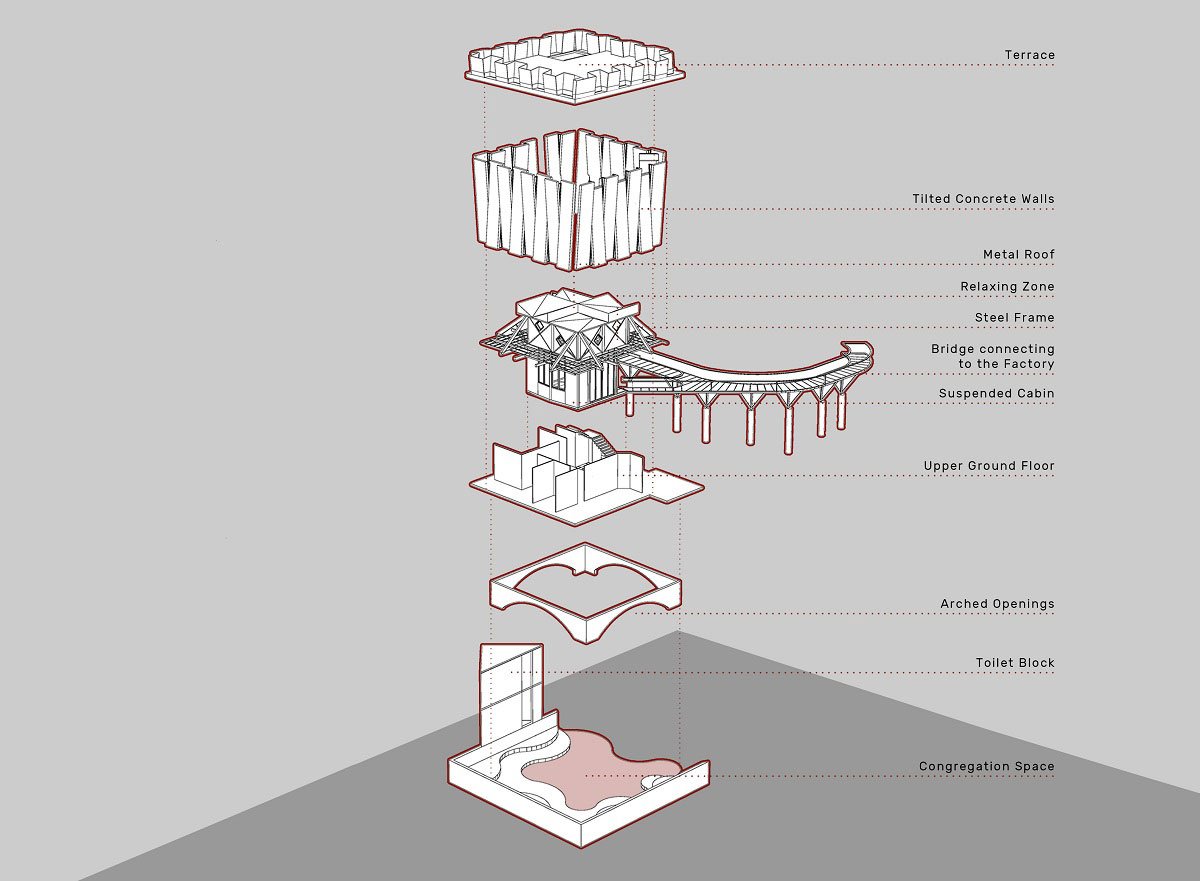 Terrace

Tilted Concrete Walls

Metal Roof

Relaxing Zone

Steel Frame

Bridge connecting to the Factory

Suspended Cabin

Upper Ground Floor

Arched Openings

Toilet Block

Congregation Space