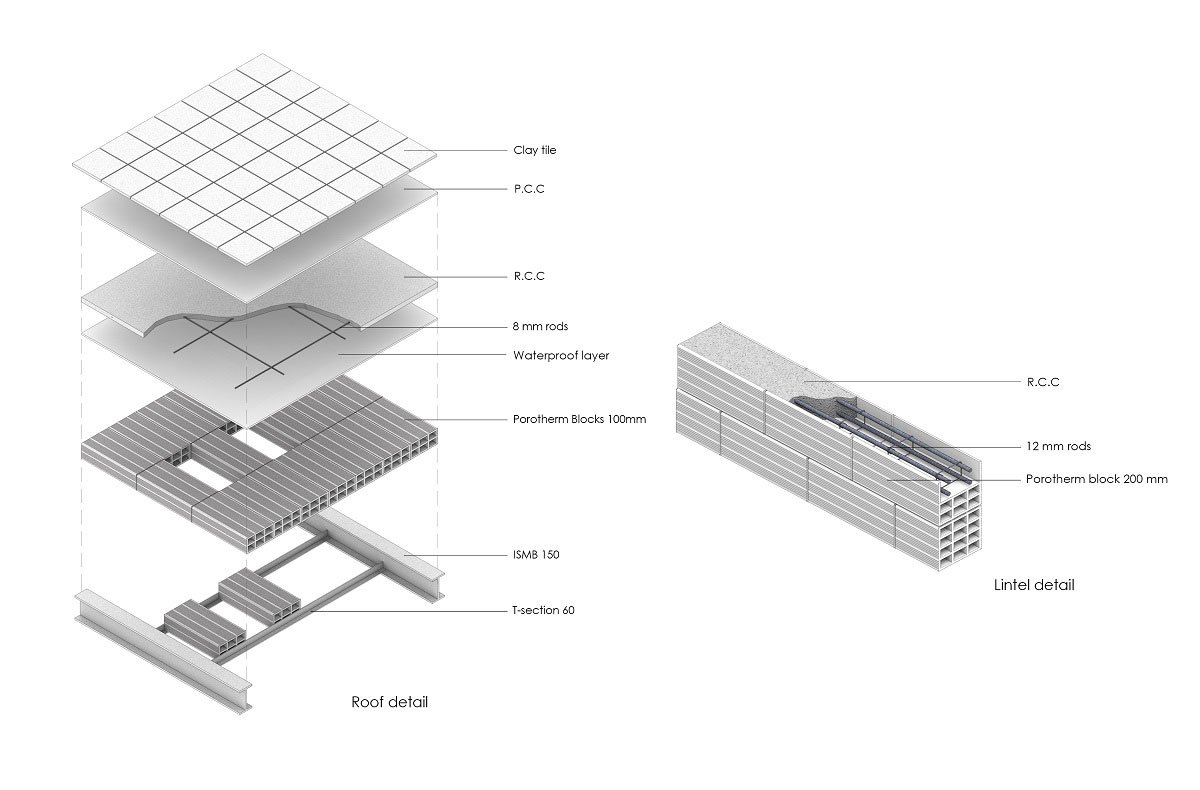 Clay tile

P.C.C

R.C.C

8 mm rods

Waterproof layer

Porotherm Blocks 100mm

ISMB 150

T-section 60

Roof detail

R.C.C

12 mm rods

Porotherm block 200 mm

Lintel detail