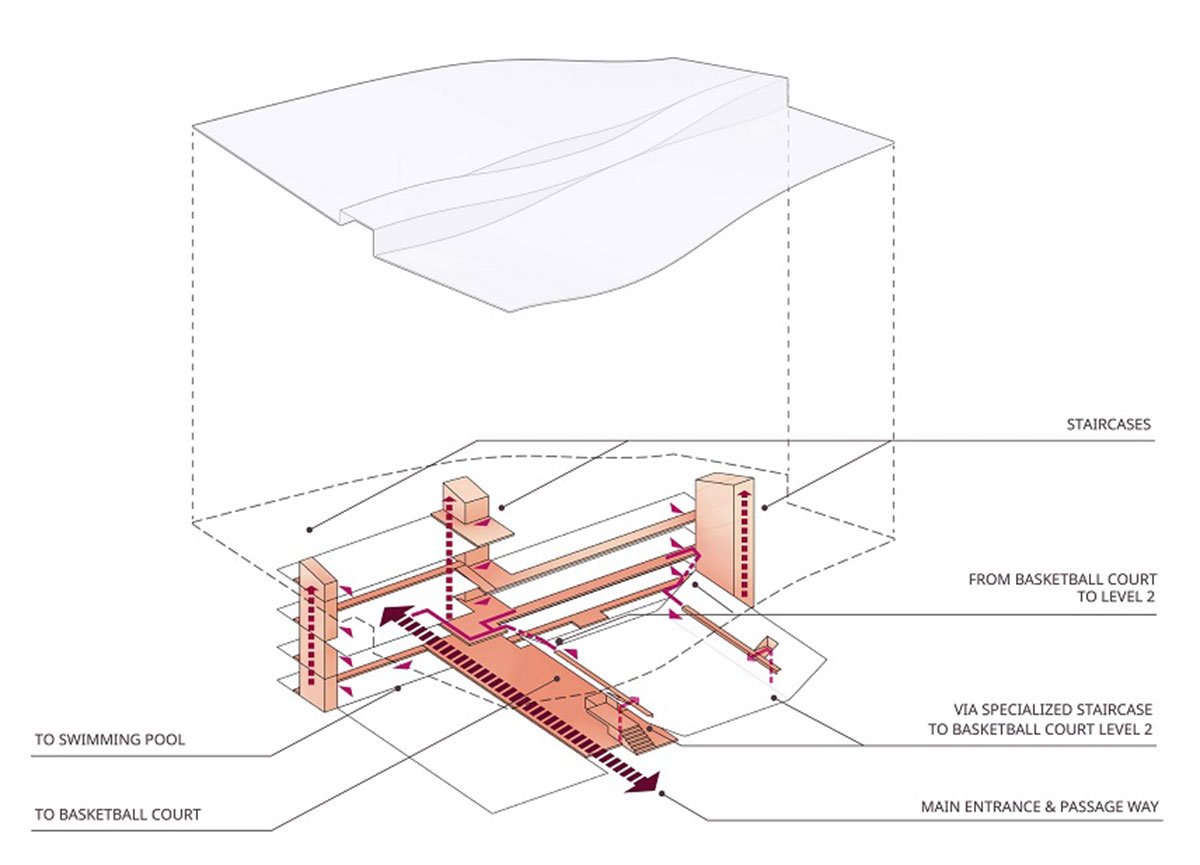 STAIRCASES

FROM BASKETBALL COURT
TO LEVEL 2

VIA SPECIALIZED STAIRCASE
TO BASKETBALL COURT LEVEL 2

TO SWIMMING POOL

TO BASKETBALL COURT

MAIN ENTRANCE & PASSAGE WAY