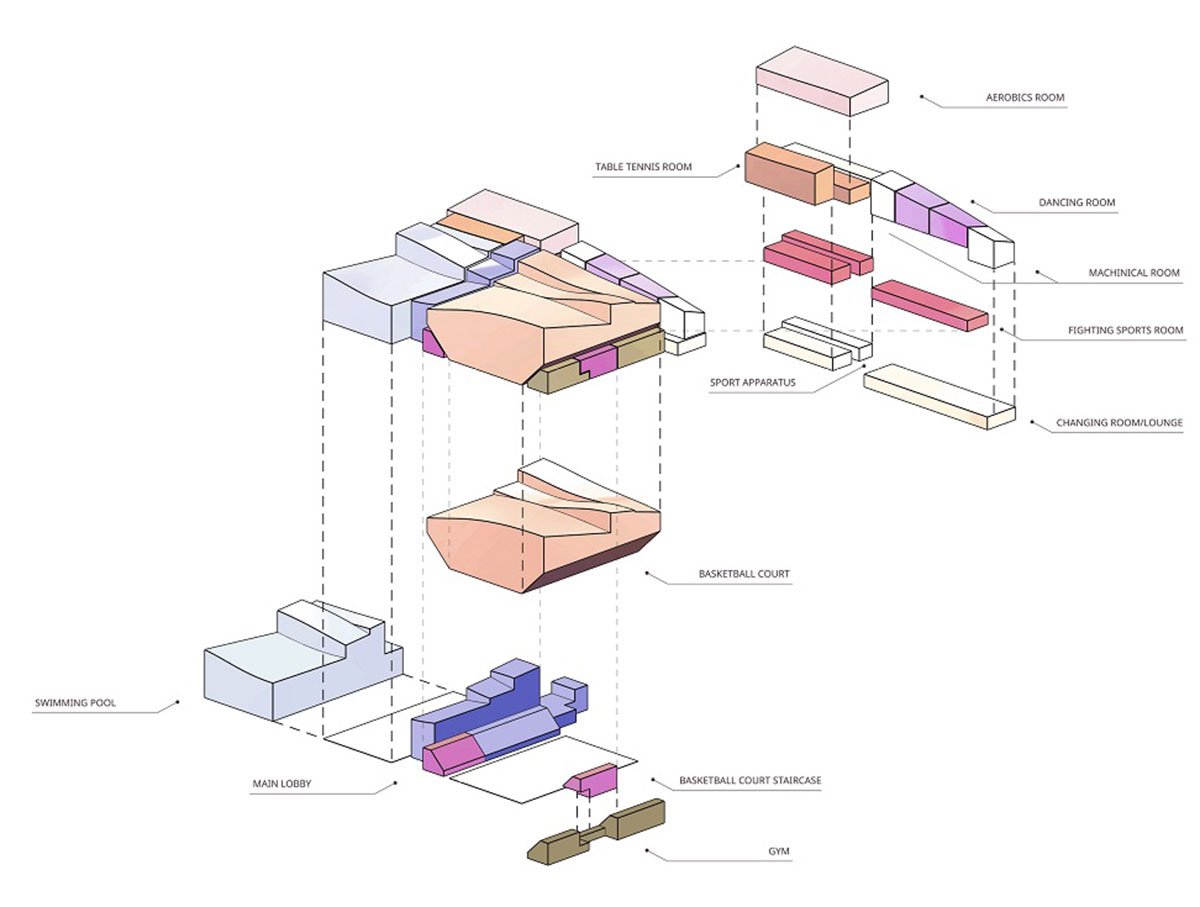 AEROBICS ROOM

TABLE TENNIS ROOM

DANCING ROOM

MACHINICAL ROOM

FIGHTING SPORTS ROOM

SPORT APPARATUS

CHANGING ROOM/LOUNGE

BASKETBALL COURT

SWIMMING POOL

MAIN LOBBY

BASKETBALL COURT STAIRCASE

GYM