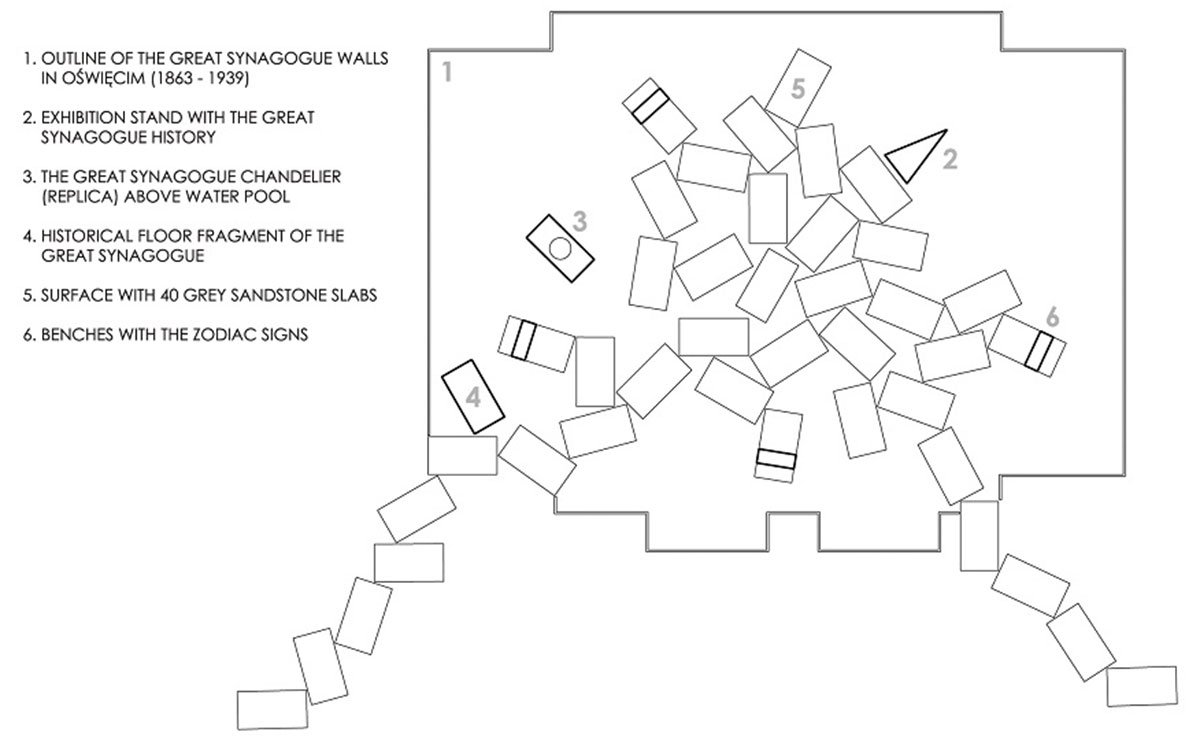 1. OUTLINE OF THE GREAT SYNAGOGUE WALLS IN OŚWIĘCIM (1863 - 1939)

2. EXHIBITION STAND WITH THE GREAT SYNAGOGUE HISTORY

3. THE GREAT SYNAGOGUE CHANDELIER (REPLICA) ABOVE WATER POOL

4. HISTORICAL FLOOR FRAGMENT OF THE GREAT SYNAGOGUE

5. SURFACE WITH 40 GREY SANDSTONE SLABS

6. BENCHES WITH THE ZODIAC SIGNS

1

5

2

3

6

4