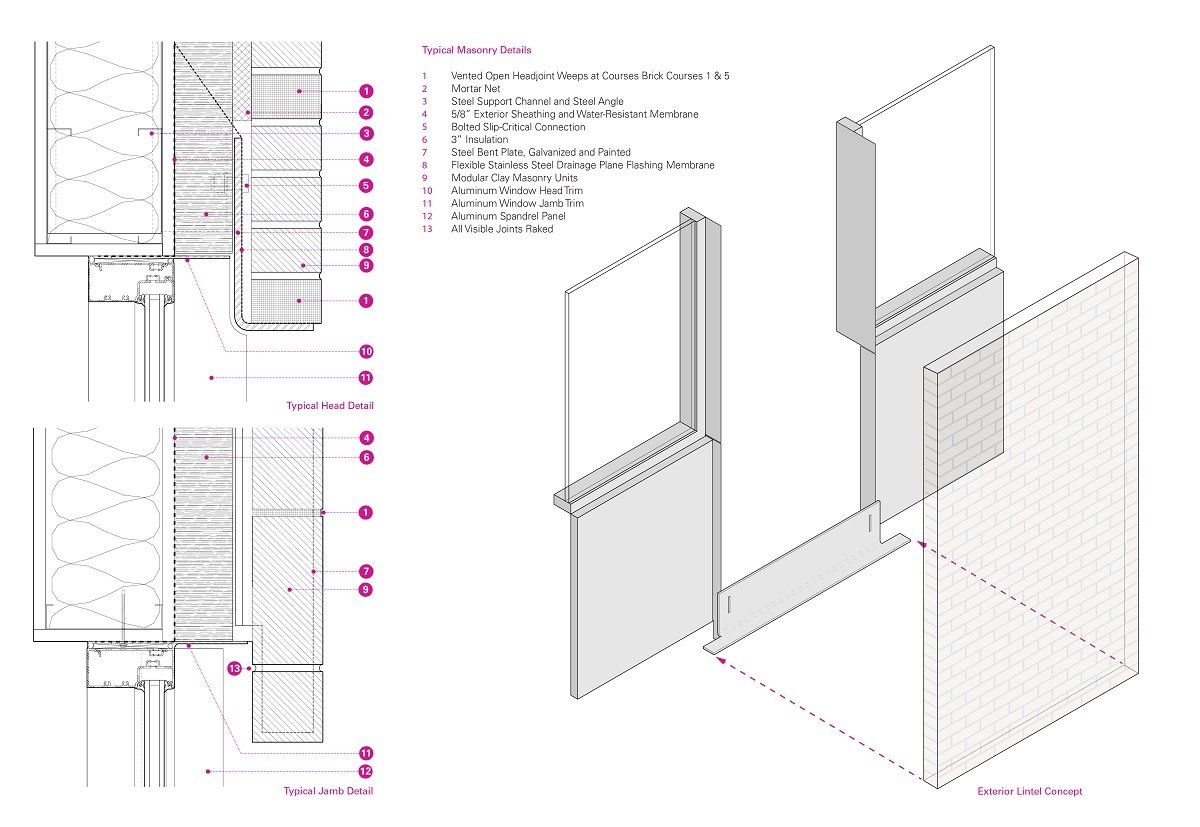 Typical Masonry Details

1 Vented Open Headjoint Weeps at Courses Brick Courses 1 & 5
2 Mortar Net
3 Steel Support Channel and Steel Angle
4 5/8" Exterior Sheathing and Water-Resistant Membrane
5 Bolted Slip-Critical Connection
6 3" Insulation
7 Steel Bent Plate, Galvanized and Painted
8 Flexible Stainless Steel Drainage Plane Flashing Membrane
9 Modular Clay Masonry Units
10 Aluminum Window Head Trim
11 Aluminum Window Jamb Trim
12 Aluminum Spandrel Panel
13 All Visible Joints Raked

1
2
3
4
5
6
7
8
9
1
10
11

Typical Head Detail

4
6
1
7
9
13
11
12

Typical Jamb Detail

Exterior Lintel Concept