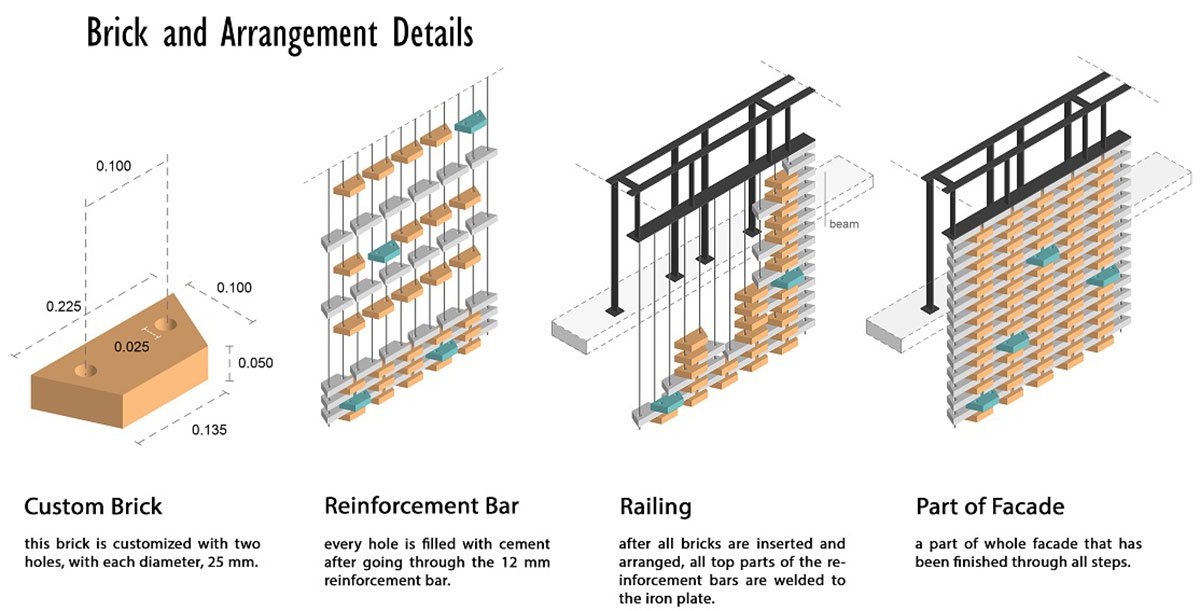 Brick and Arrangement Details

0.100

0.225

0.100

0.025

0.050

0.135

beam

Custom Brick

this brick is customized with two holes, with each diameter, 25 mm.

Reinforcement Bar

every hole is filled with cement after going through the 12 mm reinforcement bar.

Railing

after all bricks are inserted and arranged, all top parts of the reinforcement bars are welded to the iron plate.

Part of Facade

a part of whole facade that has been finished through all steps.