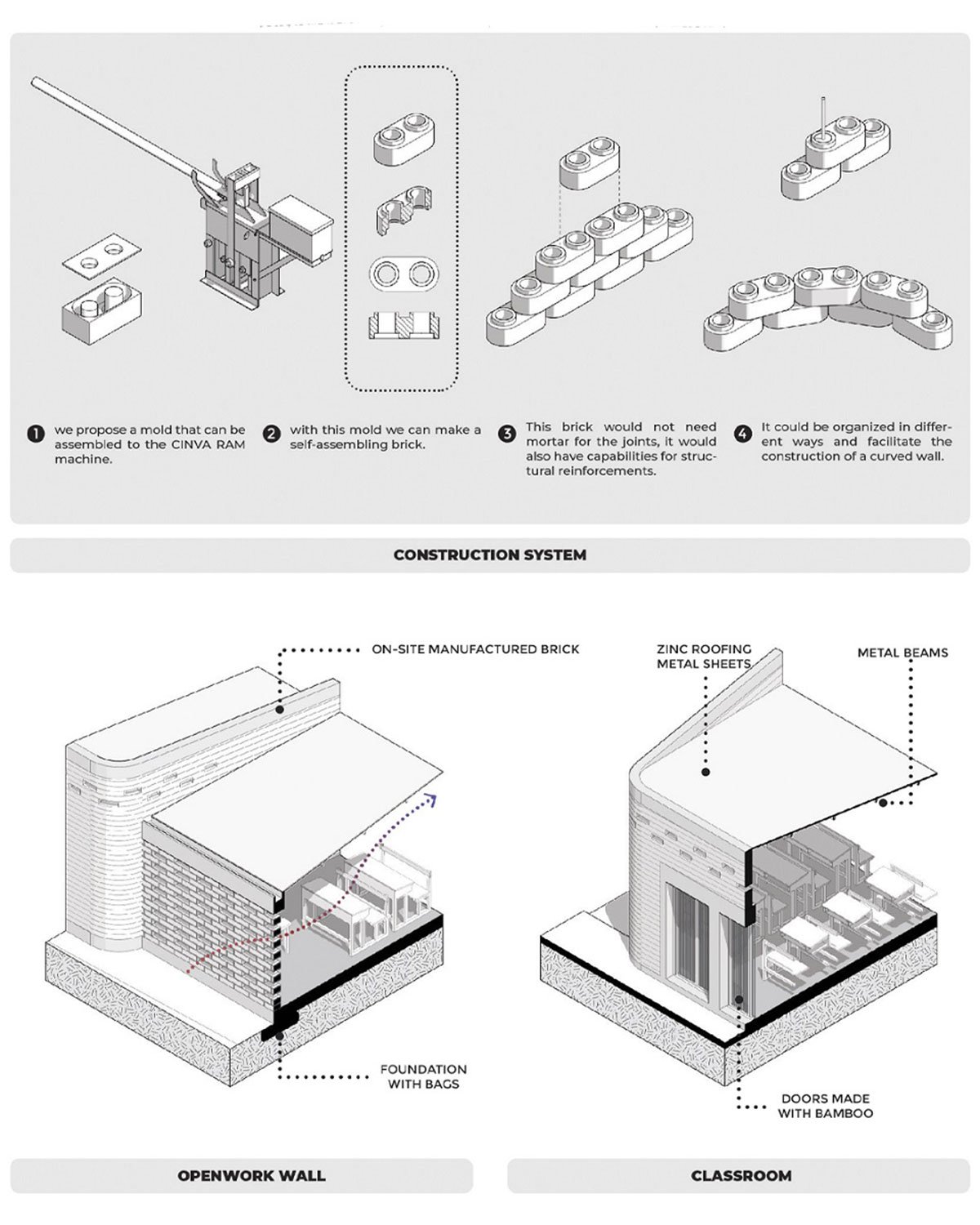 1 we propose a mold that can be assembled to the CINVA RAM machine.

2 with this mold we can make a self-assembling brick.

3 This brick would not need mortar for the joints, it would also have capabilities for structural reinforcements.

4 It could be organized in different ways and facilitate the construction of a curved wall.

CONSTRUCTION SYSTEM

ON-SITE MANUFACTURED BRICK

FOUNDATION WITH BAGS

ZINC ROOFING METAL SHEETS

METAL BEAMS

DOORS MADE WITH BAMBOO

OPENWORK WALL

CLASSROOM