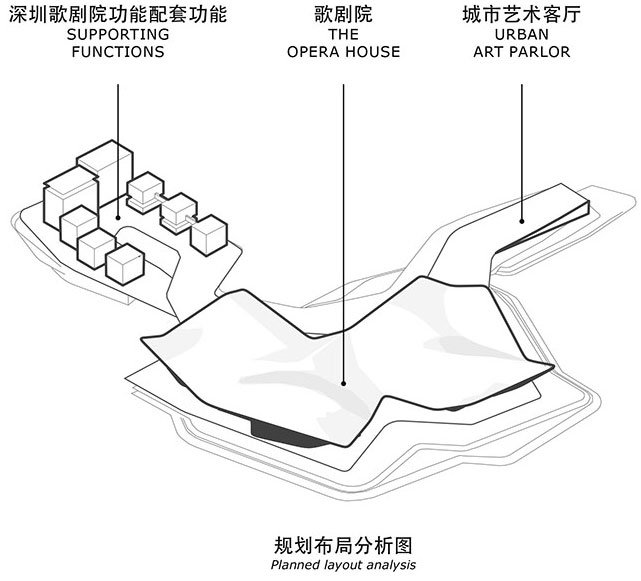 深圳歌剧院功能配套功能
SUPPORTING
FUNCTIONS

歌剧院
THE
OPERA HOUSE

城市艺术客厅
URBAN
ART PARLOR

规划布局分析图
Planned layout analysis