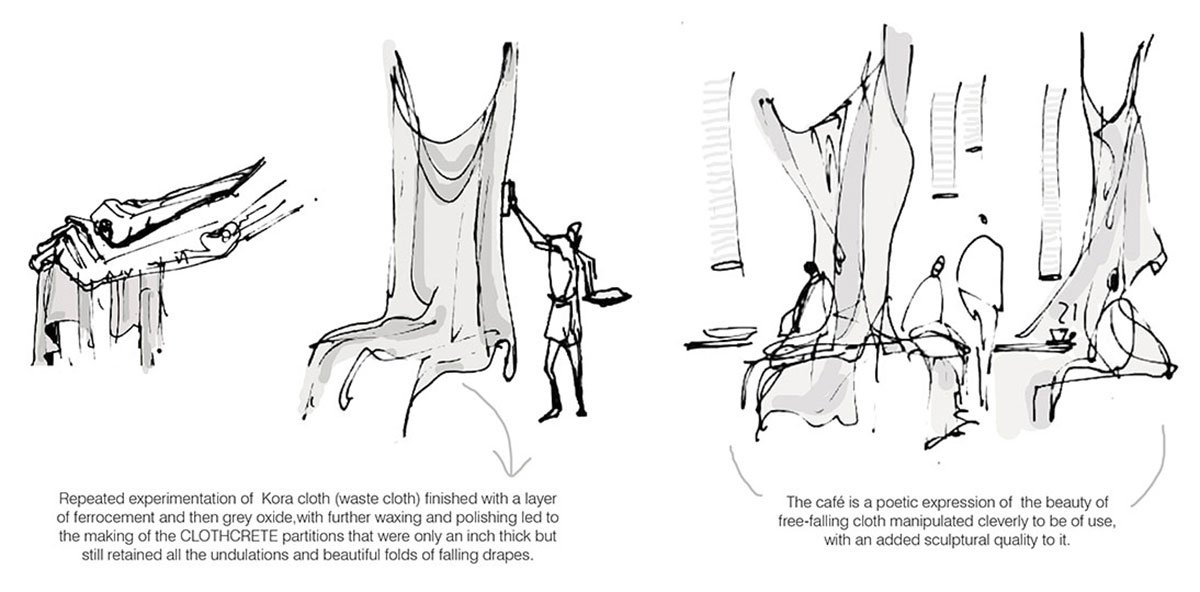 Repeated experimentation of Kora cloth (waste cloth) finished with a layer of ferrocement and then grey oxide,with further waxing and polishing led to the making of the CLOTHCRETE partitions that were only an inch thick but still retained all the undulations and beautiful folds of falling drapes.

The café is a poetic expression of the beauty of free-falling cloth manipulated cleverly to be of use, with an added sculptural quality to it.