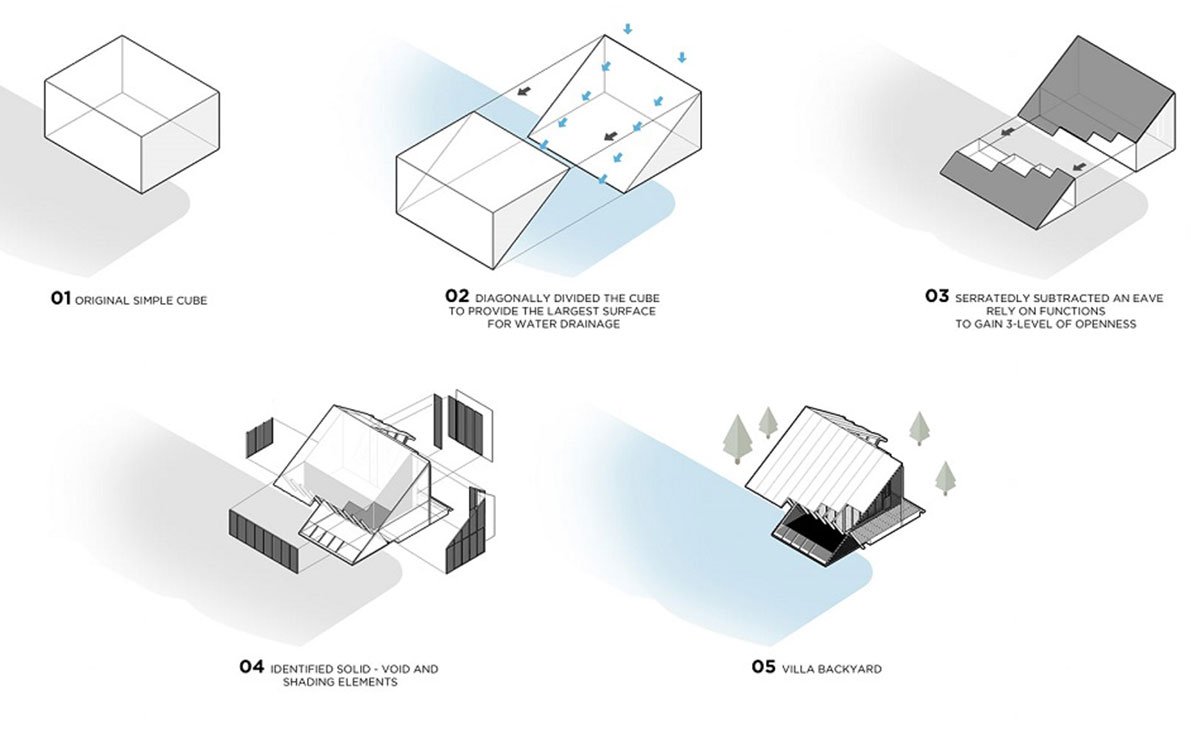 01 ORIGINAL SIMPLE CUBE

02 DIAGONALLY DIVIDED THE CUBE TO PROVIDE THE LARGEST SURFACE FOR WATER DRAINAGE

03 SERRATEDLY SUBTRACTED AN EAVE RELY ON FUNCTIONS TO GAIN 3-LEVEL OF OPENNESS

04 IDENTIFIED SOLID - VOID AND SHADING ELEMENTS

05 VILLA BACKYARD