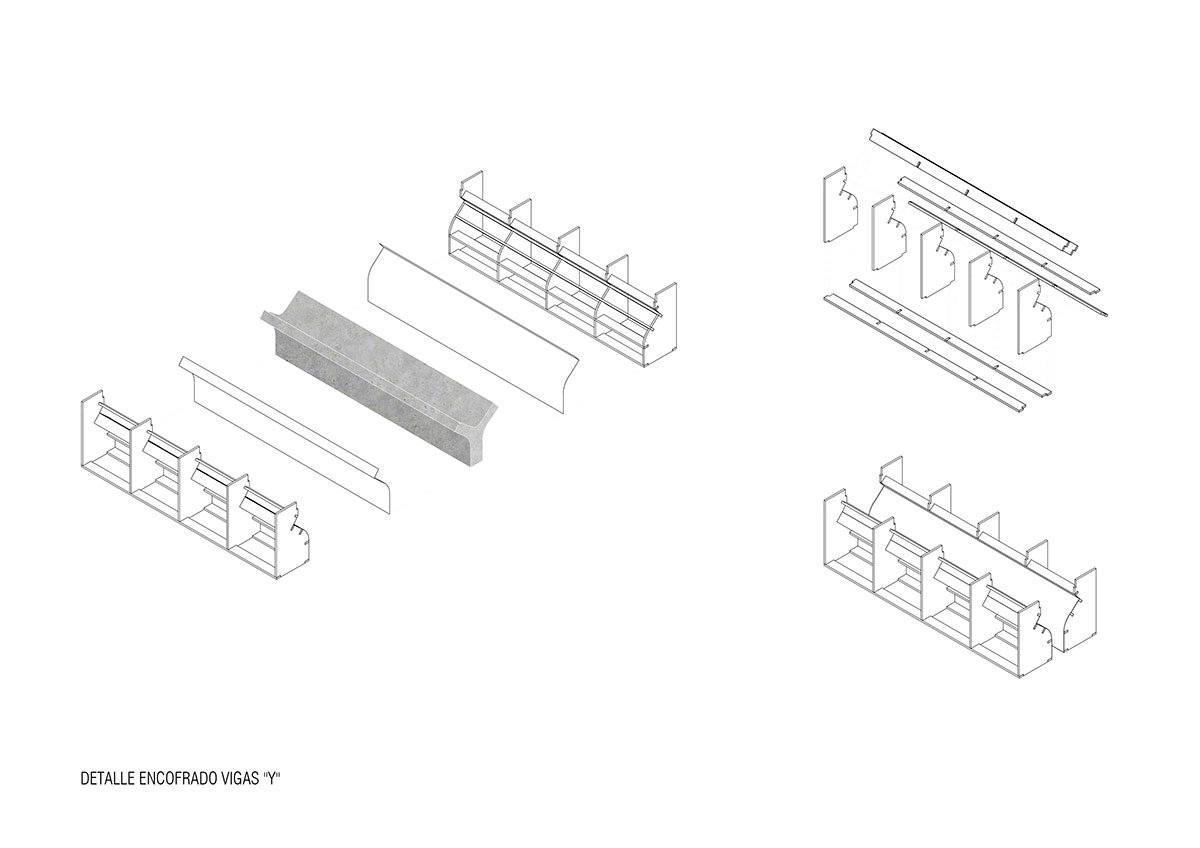 DETALLE ENCOFRADO VIGAS "Y"