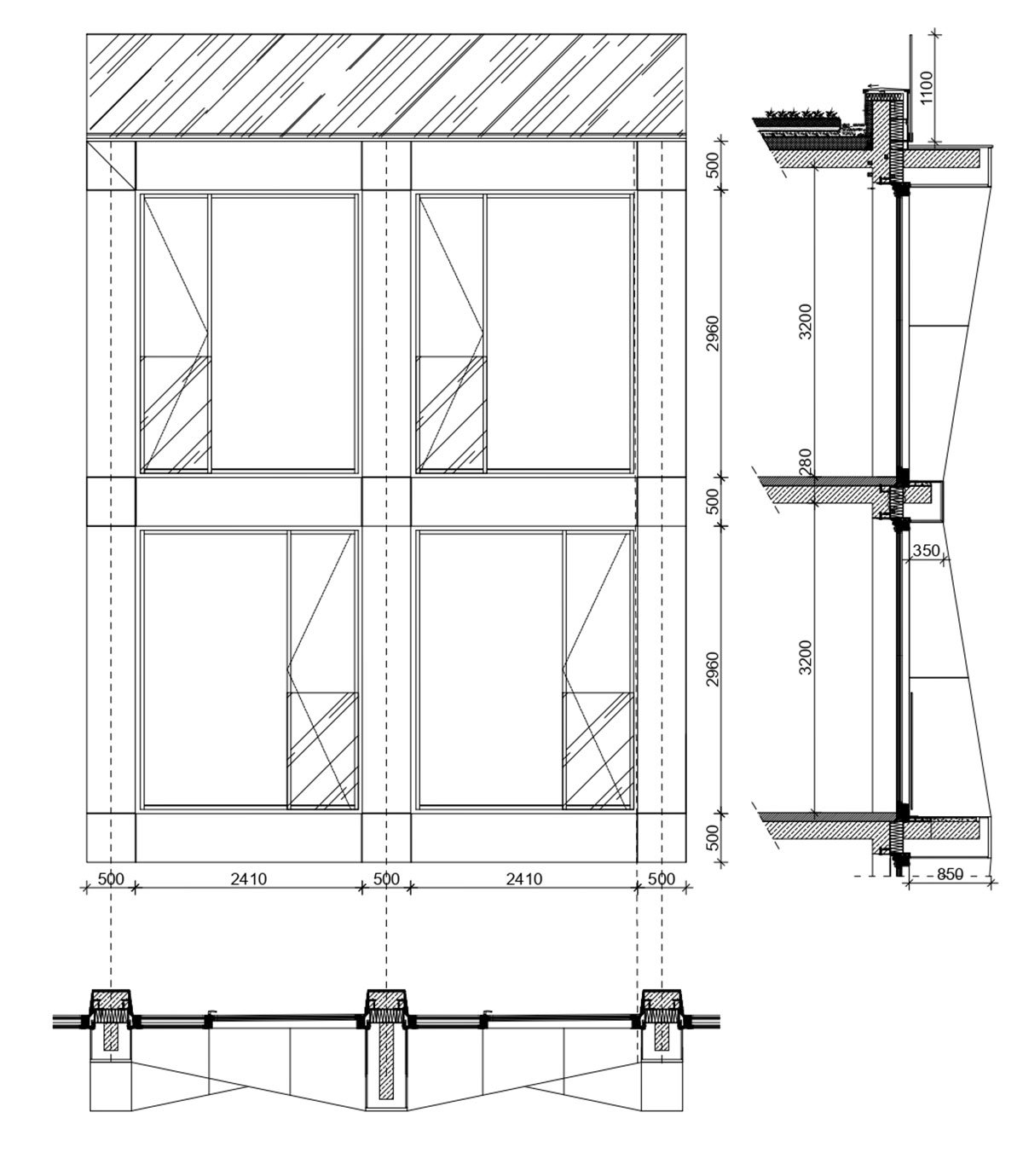 500
2960
500
2960
500
500
2410
500
2410
500
1100
3200
280
350
3200
850