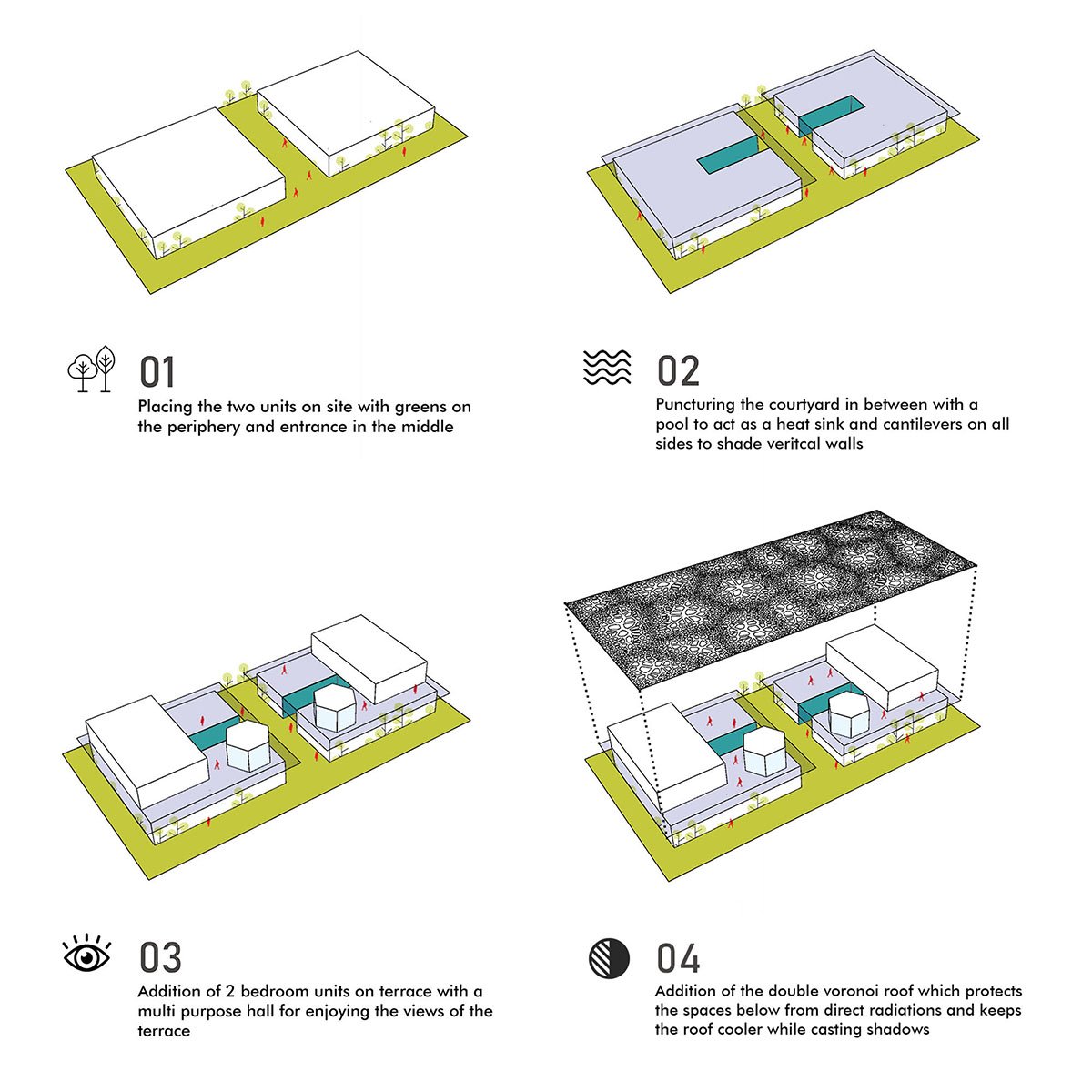 01
Placing the two units on site with greens on the periphery and entrance in the middle

02
Puncturing the courtyard in between with a pool to act as a heat sink and cantilevers on all sides to shade veritcal walls

03
Addition of 2 bedroom units on terrace with a multi purpose hall for enjoying the views of the terrace

04
Addition of the double voronoi roof which protects the spaces below from direct radiations and keeps the roof cooler while casting shadows