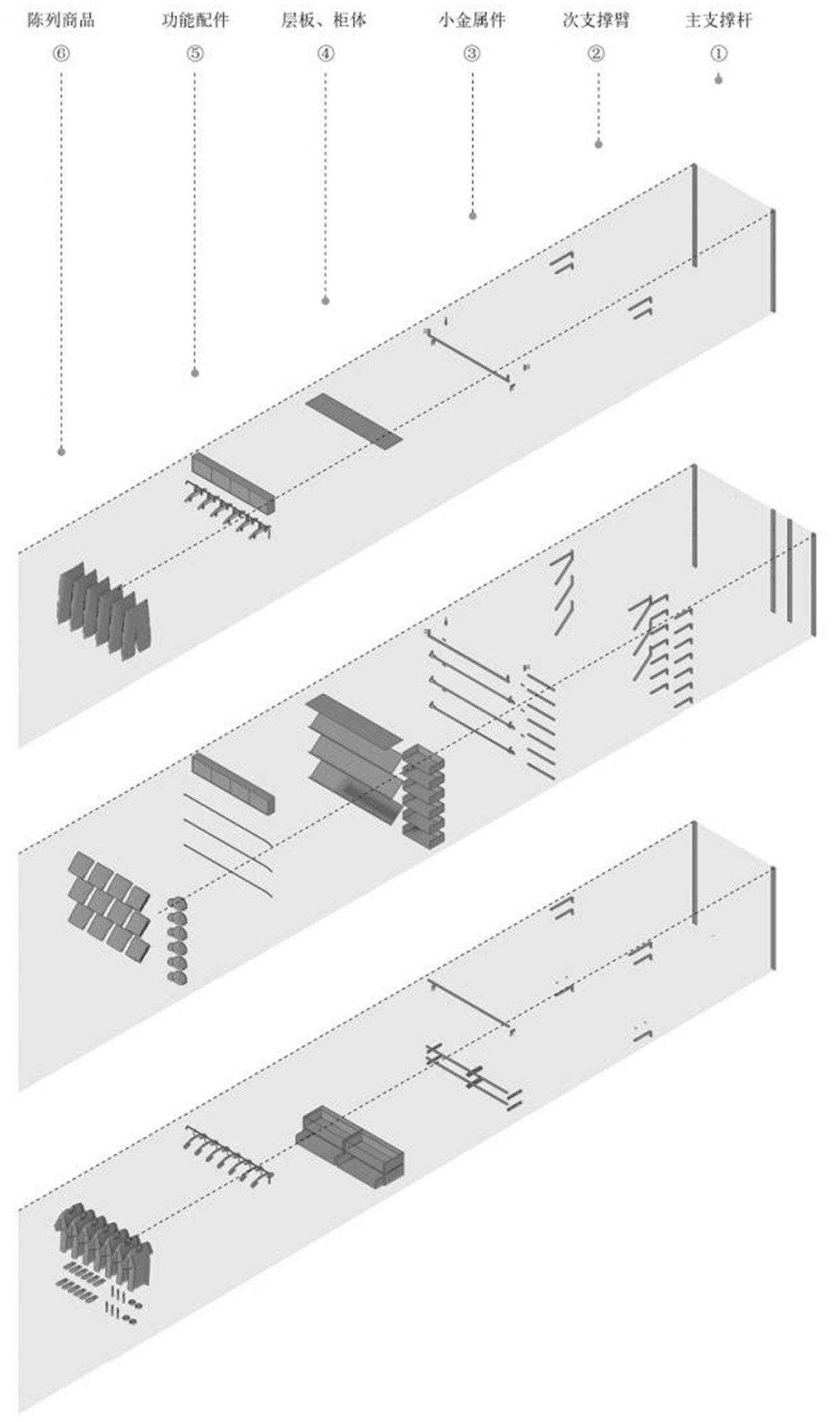 陈列商品
⑥

功能配件
⑤

层板、柜体
④

小金属件
③

次支撑臂
②

主支撑杆
①