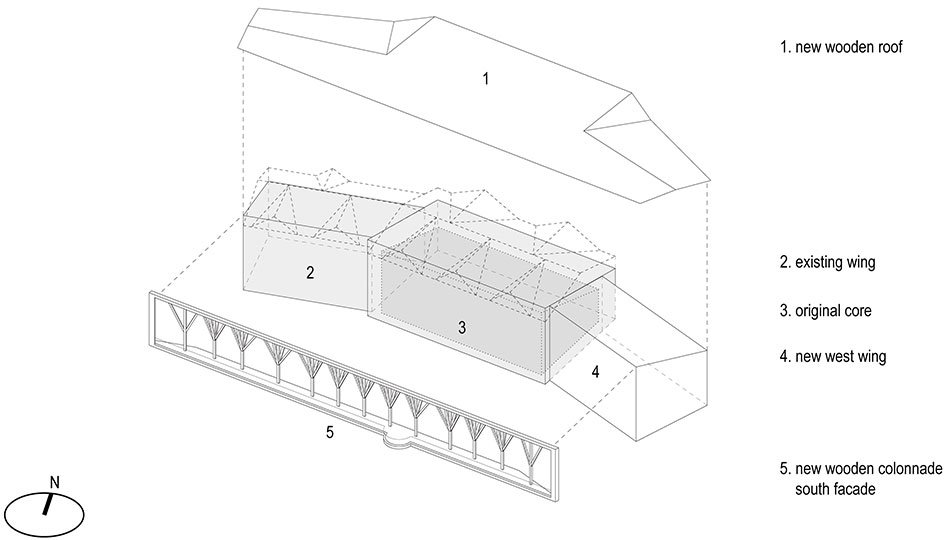 1

2

3

4

5

N

1. new wooden roof

2. existing wing

3. original core

4. new west wing

5. new wooden colonnade
south facade