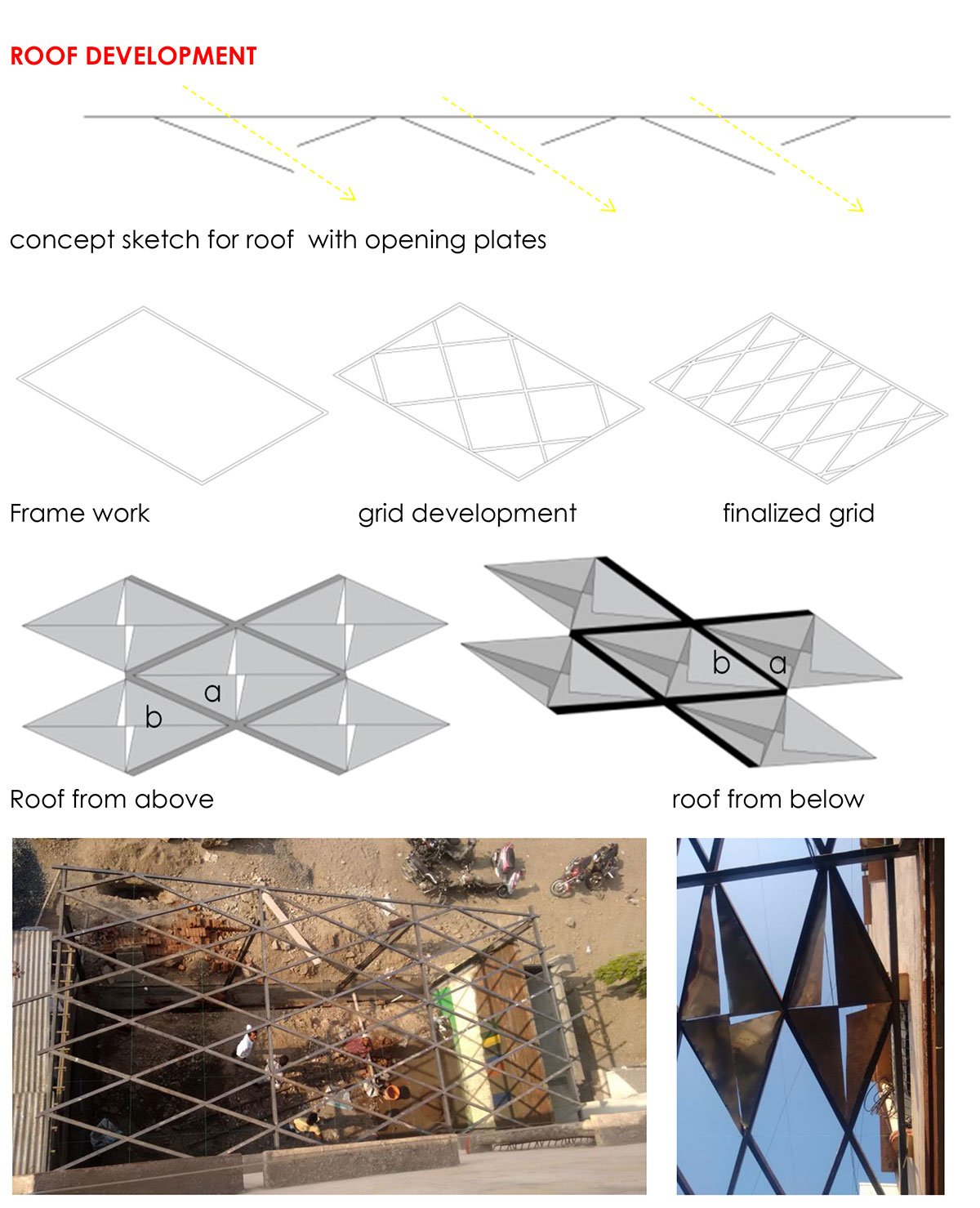 ROOF DEVELOPMENT

concept sketch for roof  with opening plates

Frame work

grid development

finalized grid

a

b

b

a

Roof from above

roof from below