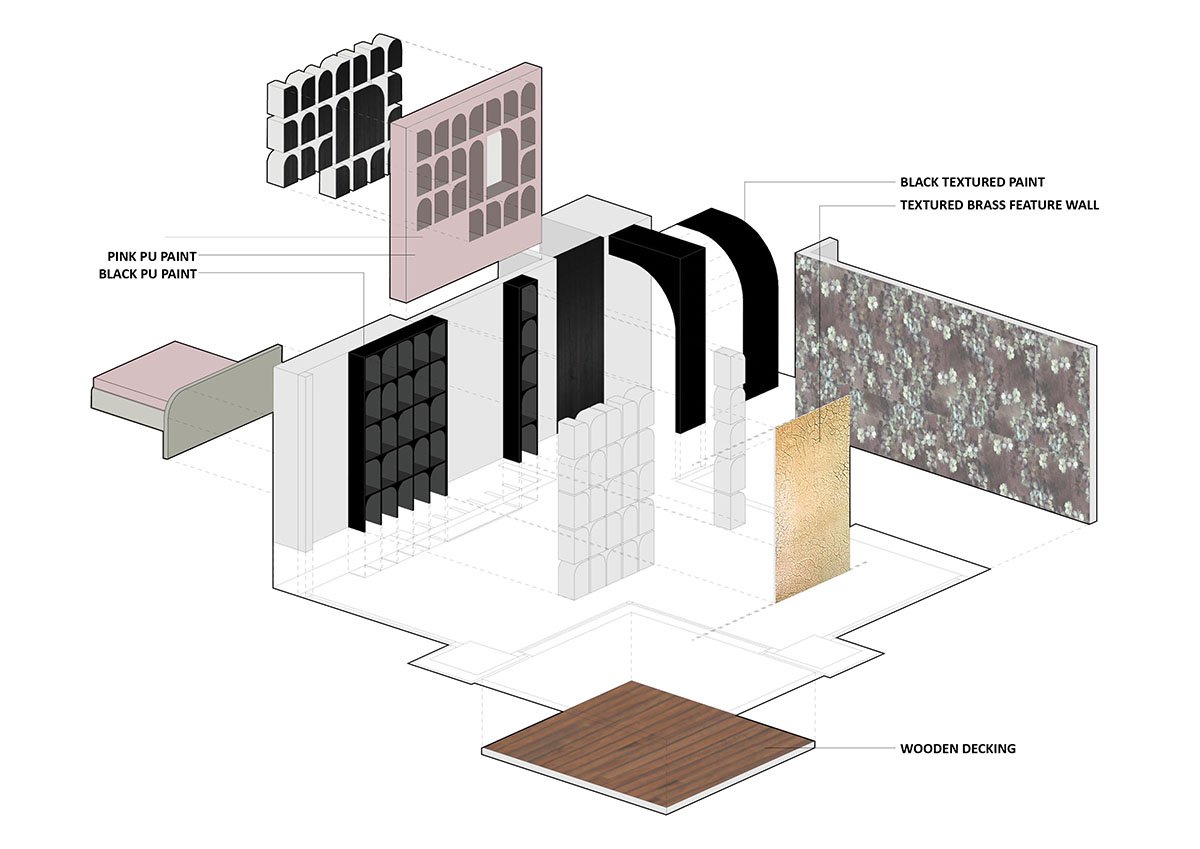 BLACK TEXTURED PAINT
TEXTURED BRASS FEATURE WALL
PINK PU PAINT
BLACK PU PAINT
WOODEN DECKING