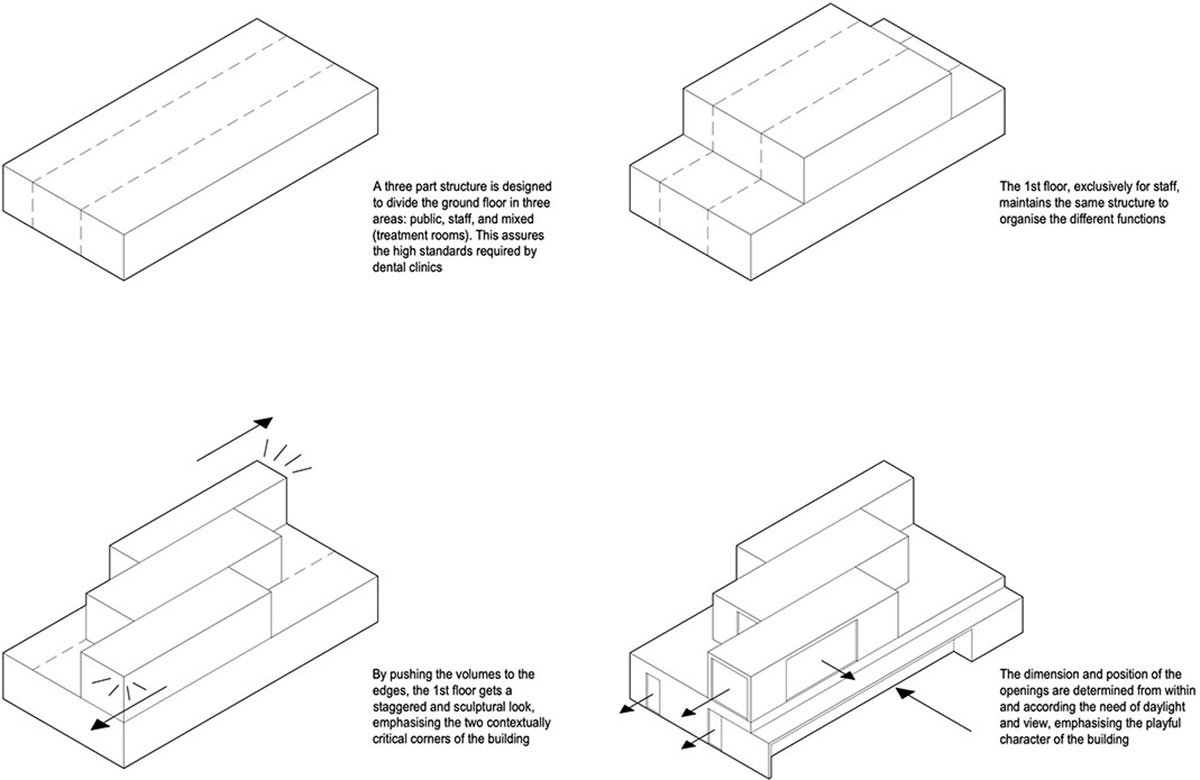 A three part structure is designed to divide the ground floor in three areas: public, staff, and mixed (treatment rooms). This assures the high standards required by dental clinics

The 1st floor, exclusively for staff, maintains the same structure to organise the different functions

By pushing the volumes to the edges, the 1st floor gets a staggered and sculptural look, emphasising the two contextually critical corners of the building

The dimension and position of the openings are determined from within and according the need of daylight and view, emphasising the playful character of the building