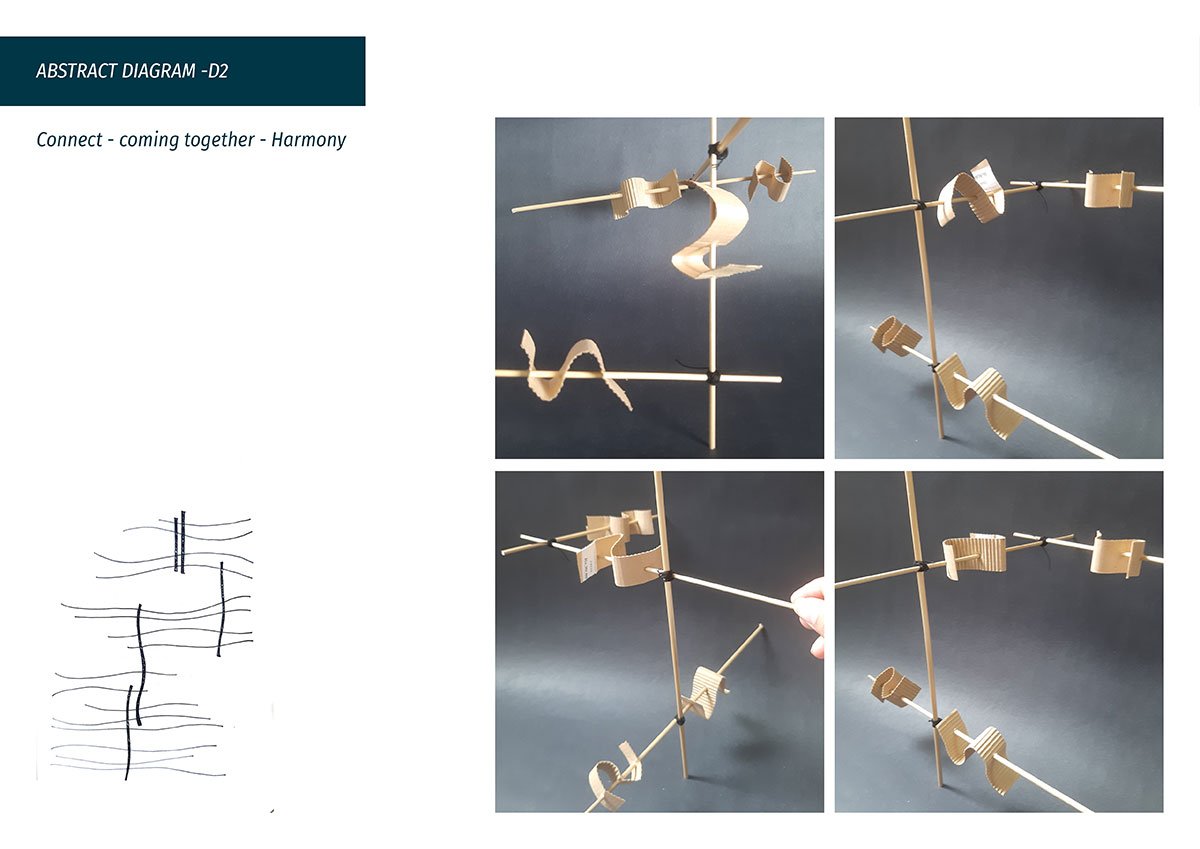 ABSTRACT DIAGRAM -D2

Connect - coming together - Harmony