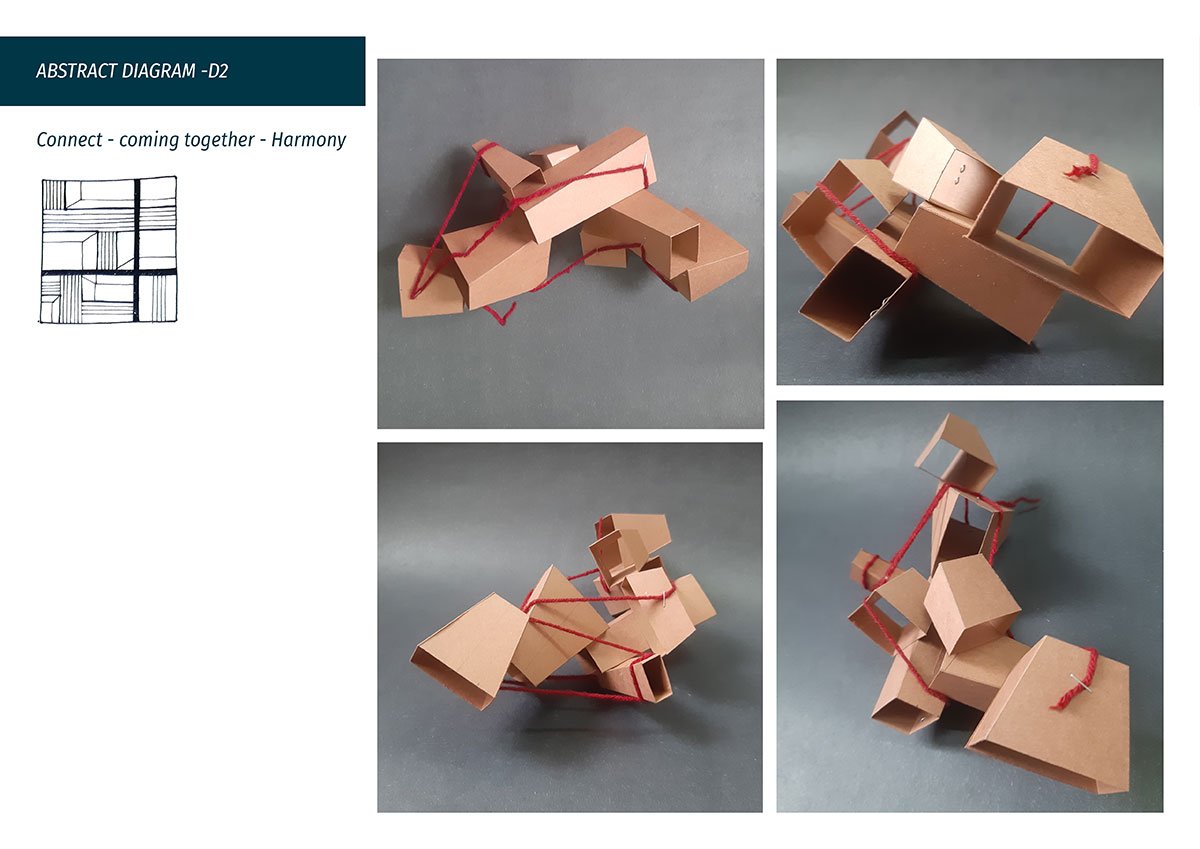 ABSTRACT DIAGRAM -D2

Connect - coming together - Harmony