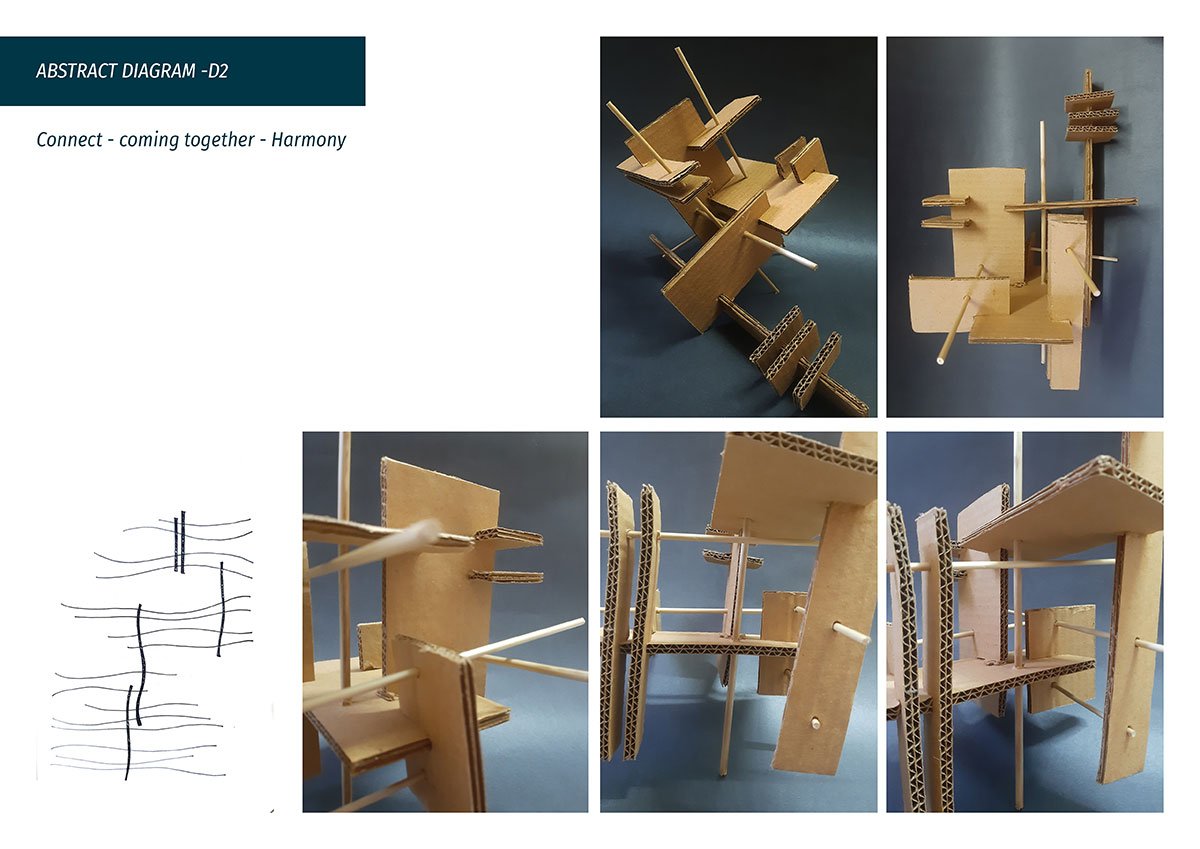 ABSTRACT DIAGRAM -D2

Connect - coming together - Harmony