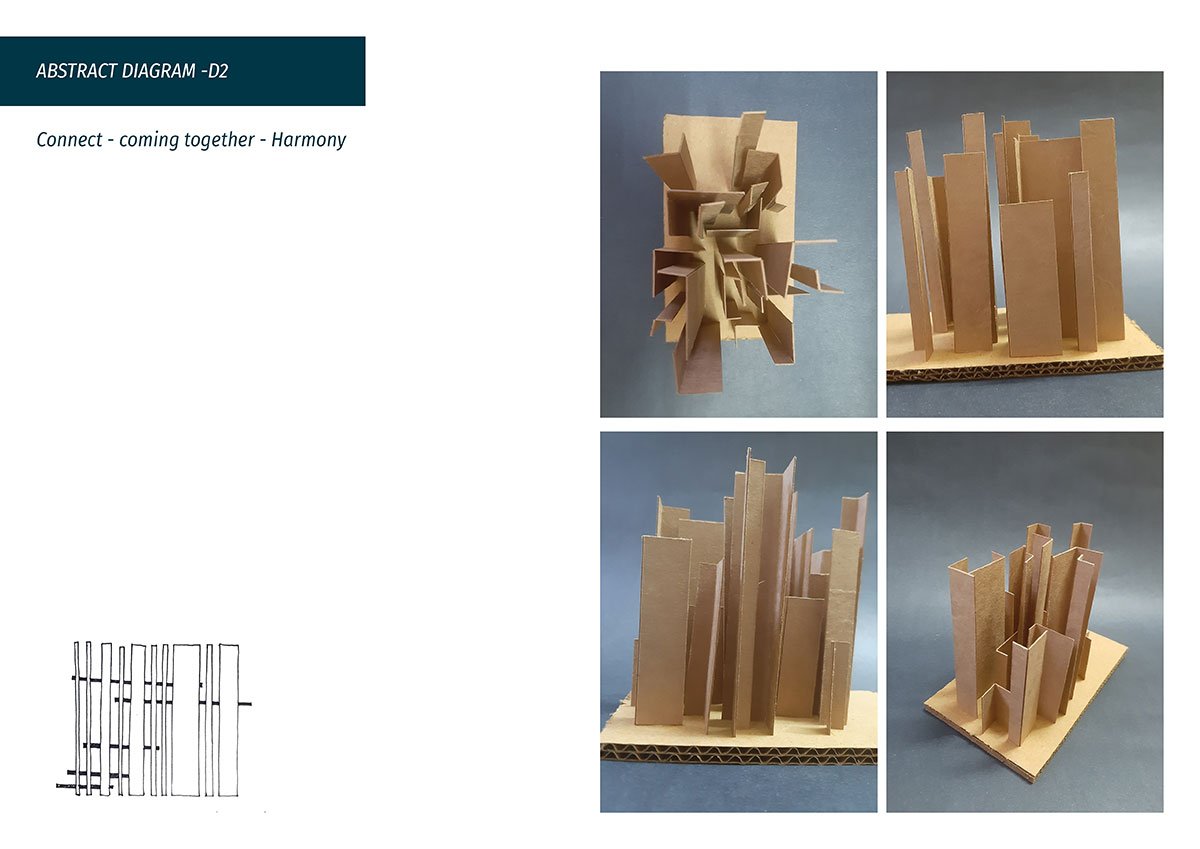 ABSTRACT DIAGRAM -D2

Connect - coming together - Harmony