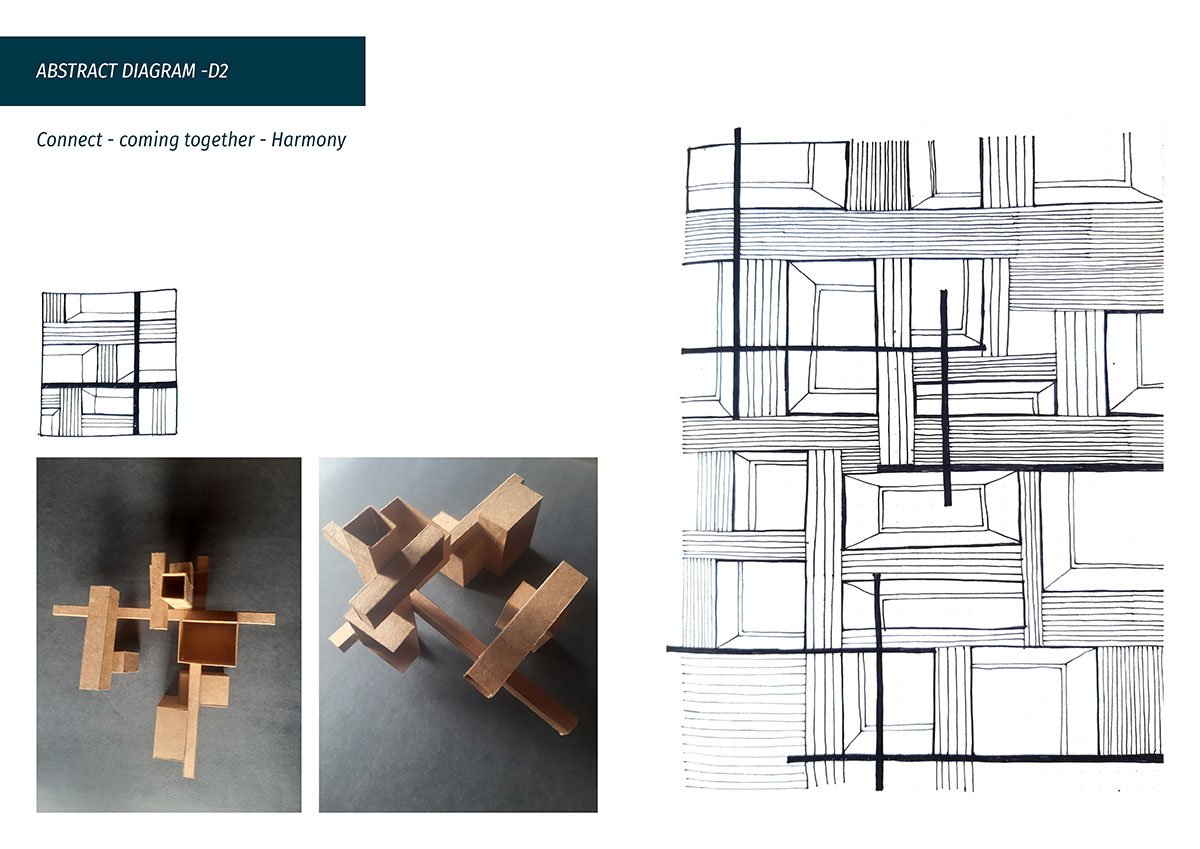 ABSTRACT DIAGRAM -D2

Connect - coming together - Harmony