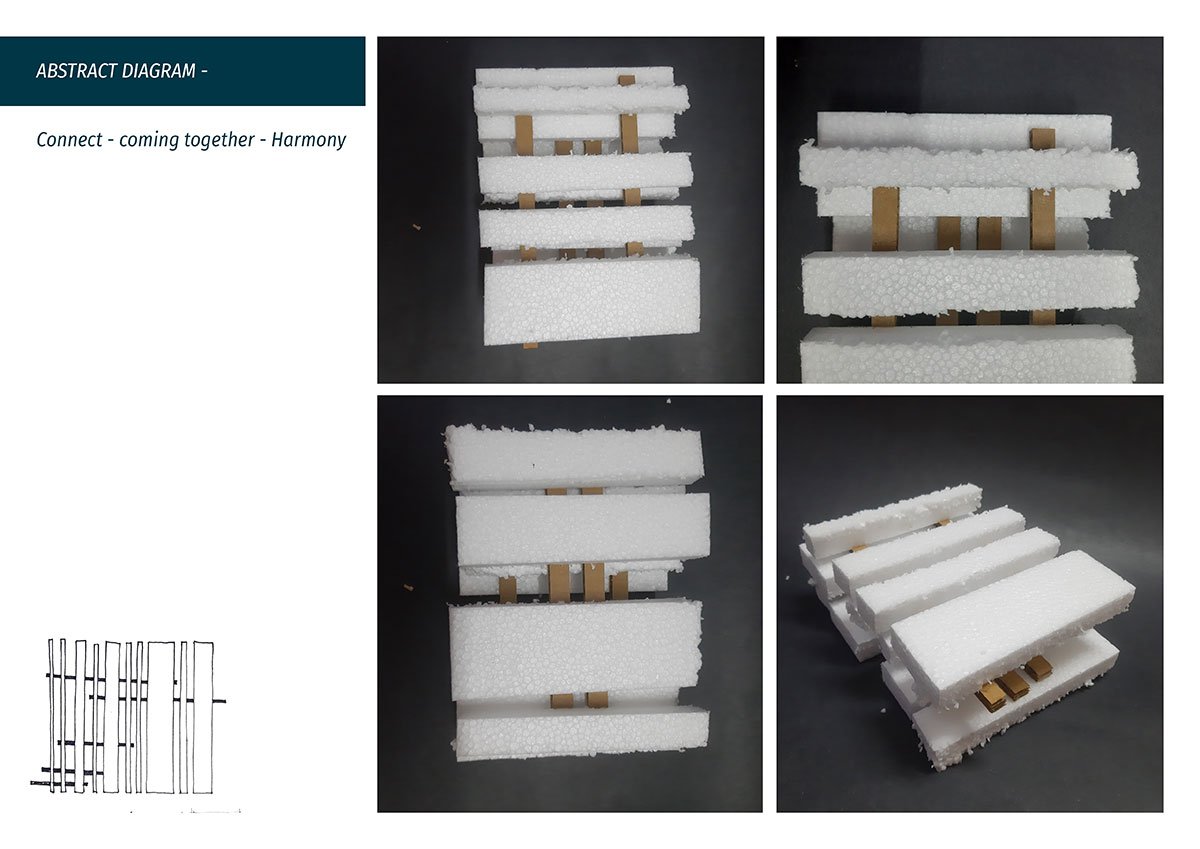 ABSTRACT DIAGRAM -

Connect - coming together - Harmony