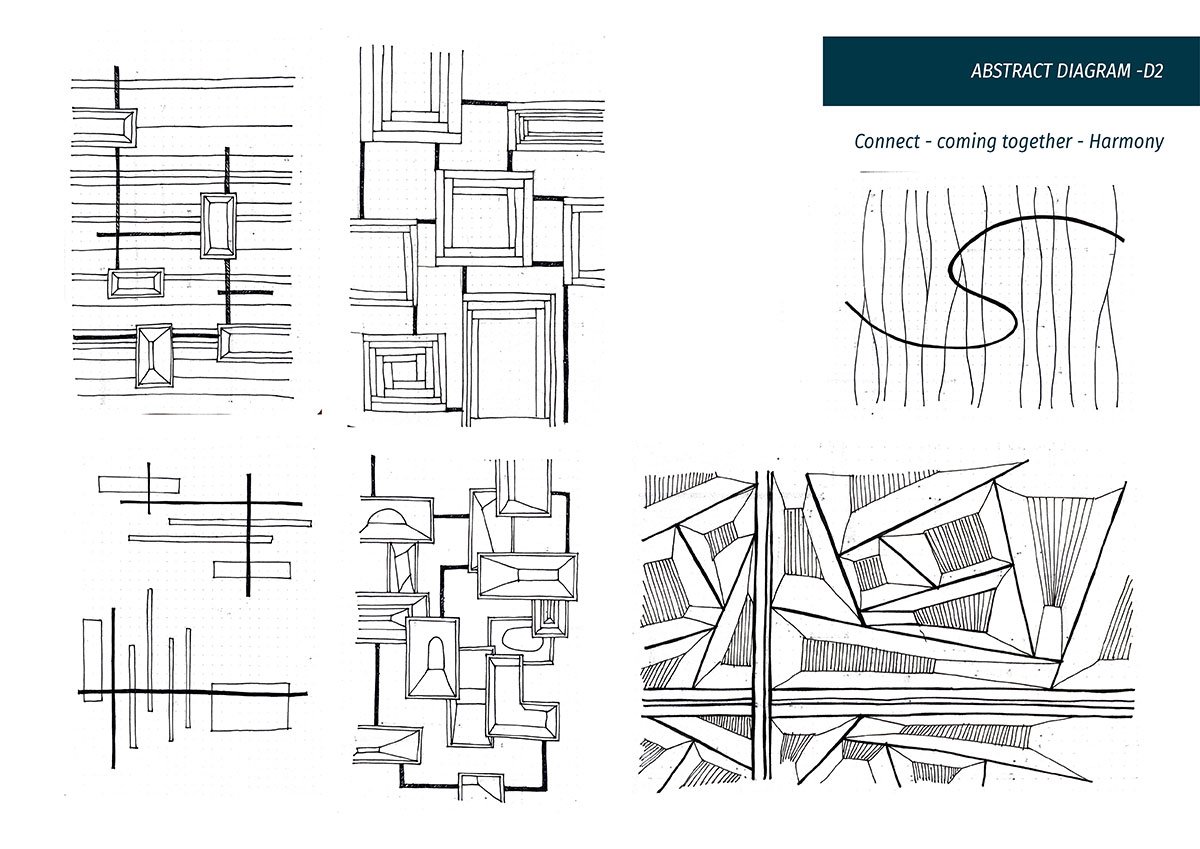 ABSTRACT DIAGRAM -D2

Connect - coming together - Harmony