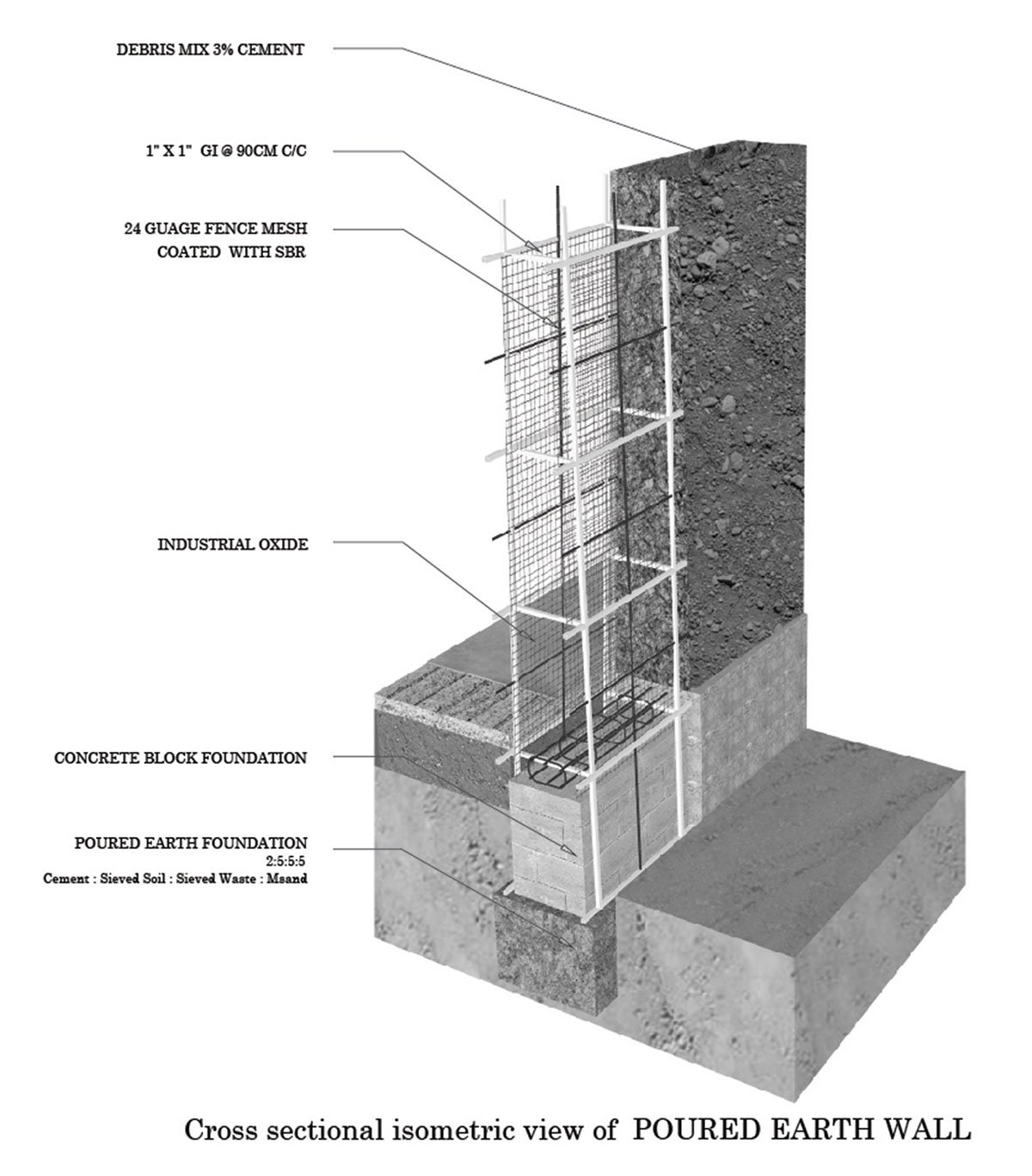 DEBRIS MIX 3% CEMENT

1" X 1" GI @ 90CM C/C

24 GUAGE FENCE MESH COATED WITH SBR

INDUSTRIAL OXIDE

CONCRETE BLOCK FOUNDATION

POURED EARTH FOUNDATION
2:5:5:5
Cement : Sieved Soil : Sieved Waste : Msand

Cross sectional isometric view of POURED EARTH WALL