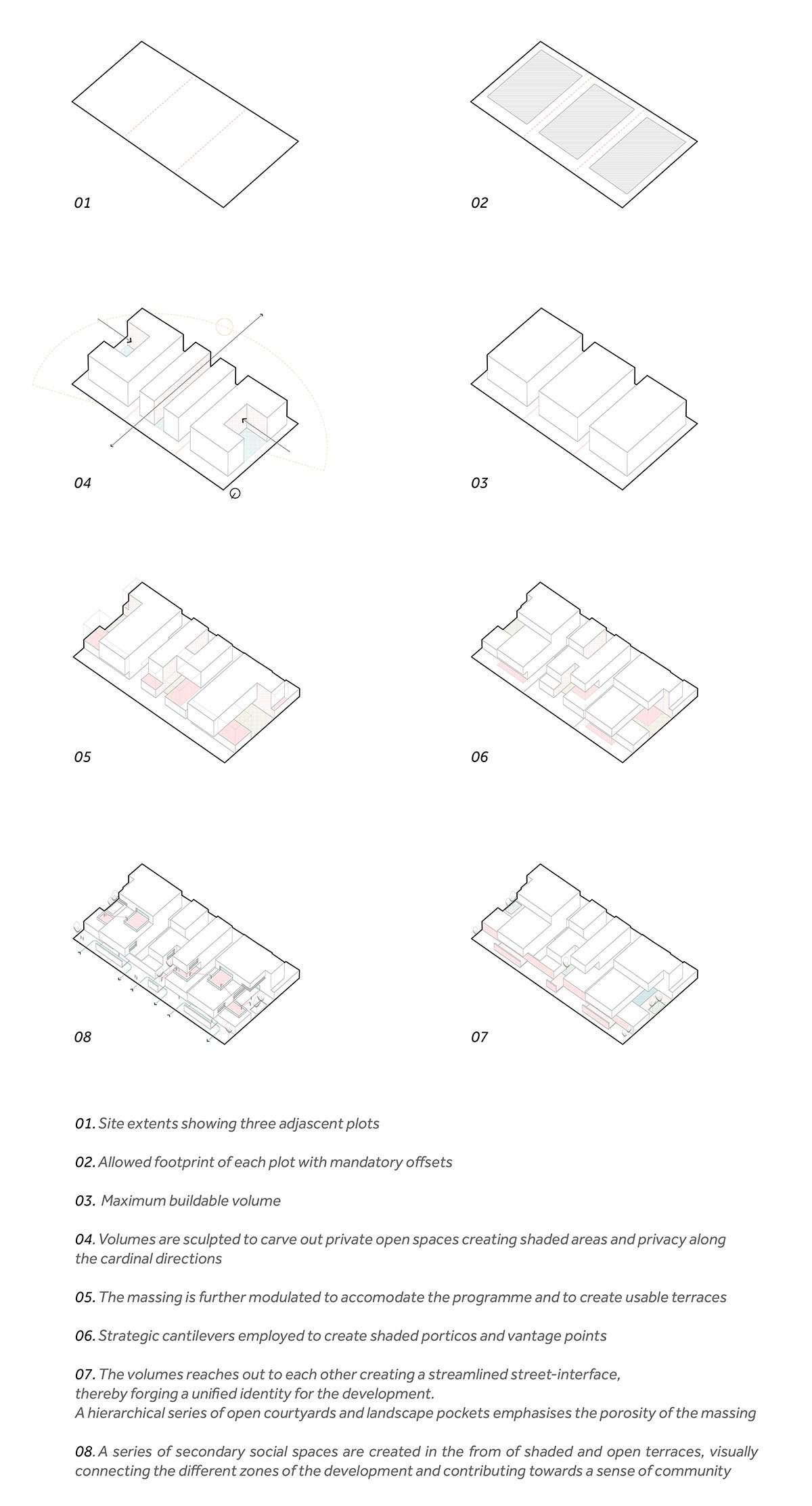 01

02

04

03

05

06

08

07

01. Site extents showing three adjascent plots

02. Allowed footprint of each plot with mandatory offsets

03. Maximum buildable volume

04. Volumes are sculpted to carve out private open spaces creating shaded areas and privacy along the cardinal directions

05. The massing is further modulated to accomodate the programme and to create usable terraces

06. Strategic cantilevers employed to create shaded porticos and vantage points

07. The volumes reaches out to each other creating a streamlined street-interface, thereby forging a unified identity for the development.
A hierarchical series of open courtyards and landscape pockets emphasises the porosity of the massing

08. A series of secondary social spaces are created in the from of shaded and open terraces, visually connecting the different zones of the development and contributing towards a sense of community