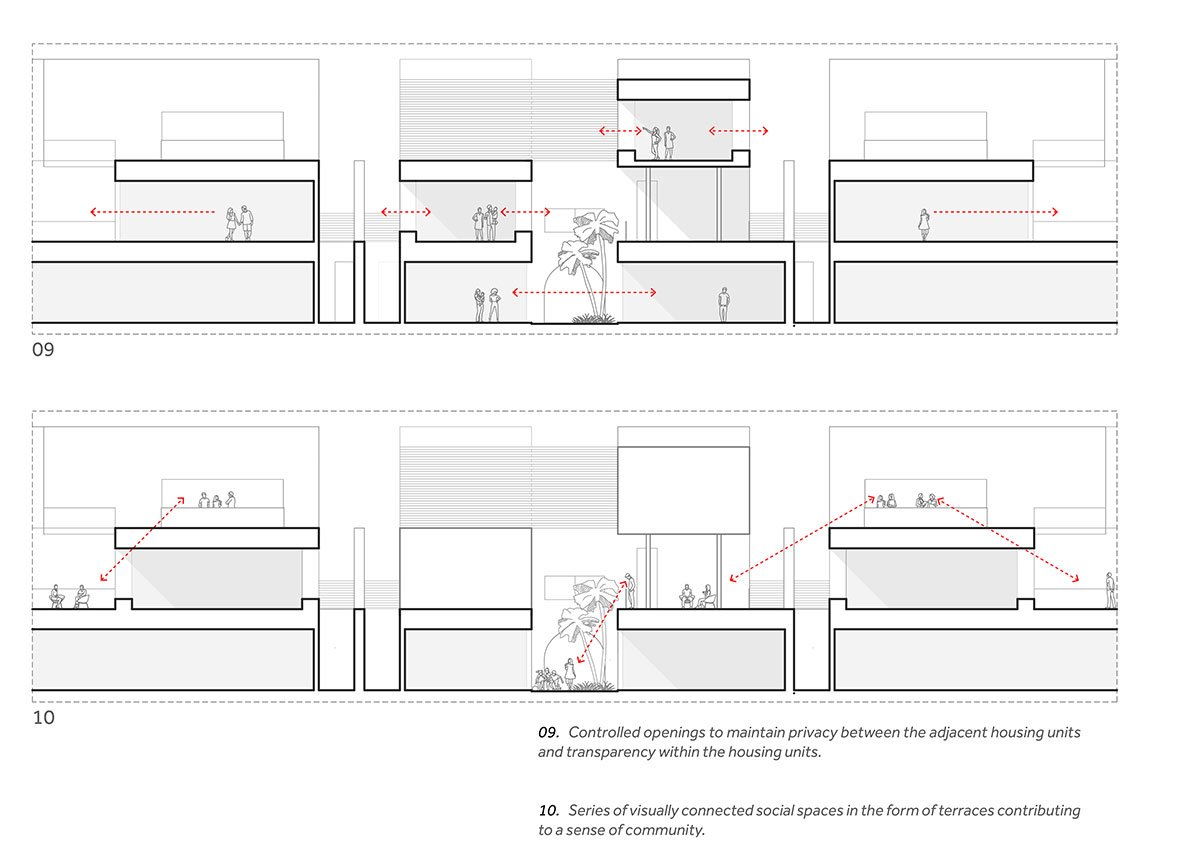 09

10

09. Controlled openings to maintain privacy between the adjacent housing units and transparency within the housing units.

10. Series of visually connected social spaces in the form of terraces contributing to a sense of community.