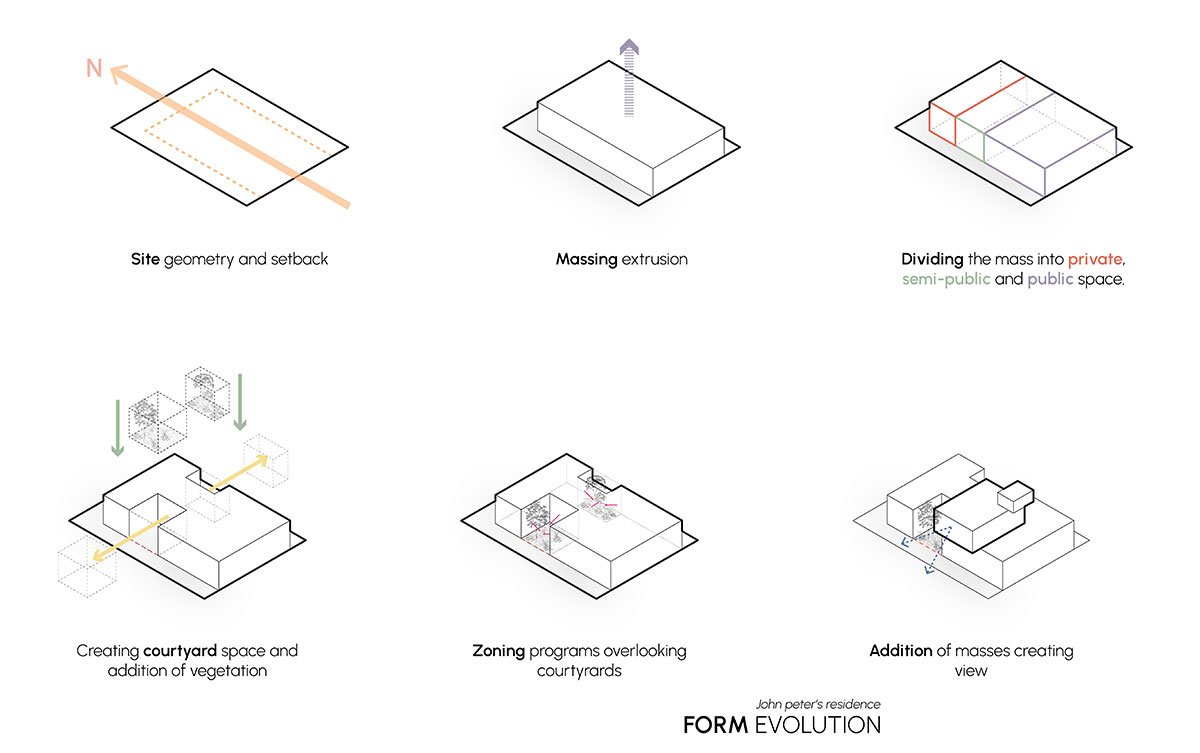 N

Site geometry and setback

Massing extrusion

Dividing the mass into private, semi-public and public space.

Creating courtyard space and addition of vegetation

Zoning programs overlooking courtyards

Addition of masses creating view

John peter's residence
FORM EVOLUTION