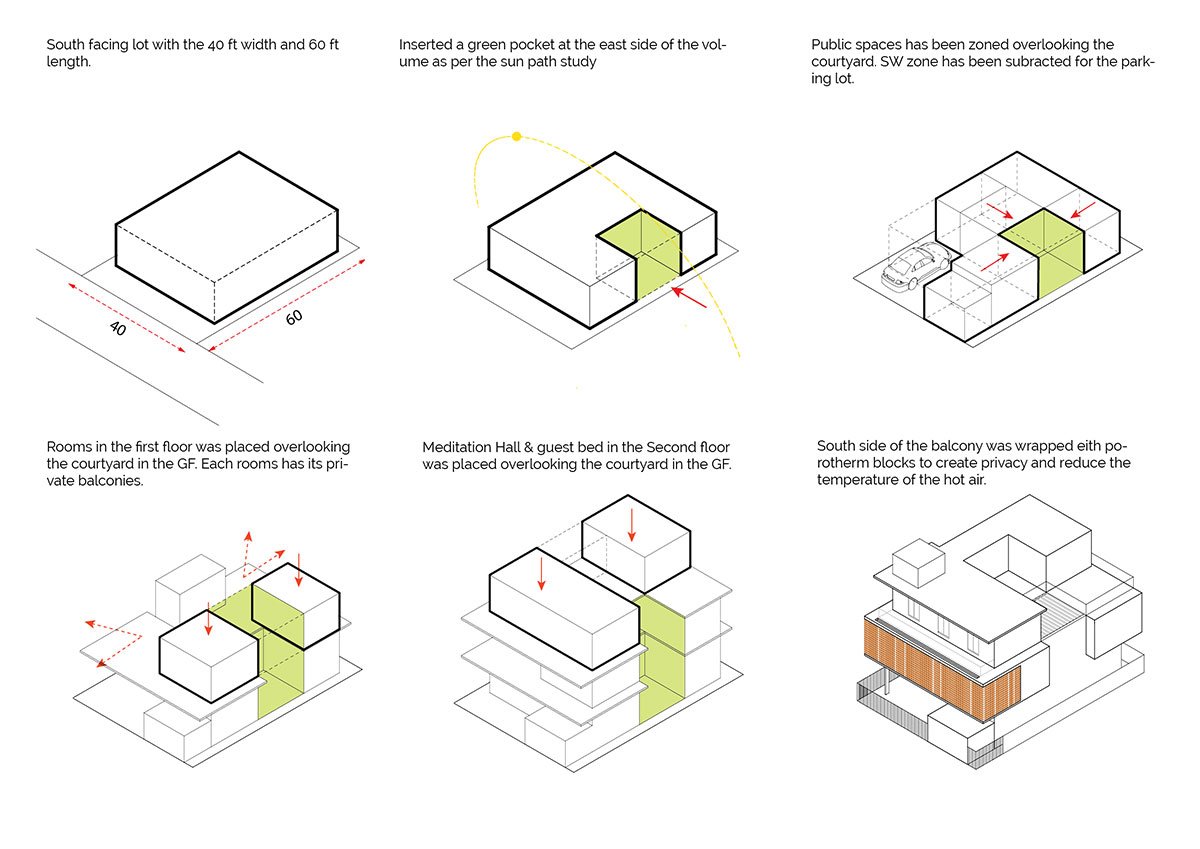 South facing lot with the 40 ft width and 60 ft length.

40

60

Inserted a green pocket at the east side of the volume as per the sun path study

Public spaces has been zoned overlooking the courtyard. SW zone has been subracted for the parking lot.

Rooms in the first floor was placed overlooking the courtyard in the GF. Each rooms has its private balconies.

Meditation Hall & guest bed in the Second floor was placed overlooking the courtyard in the GF.

South side of the balcony was wrapped eith porotherm blocks to create privacy and reduce the temperature of the hot air.