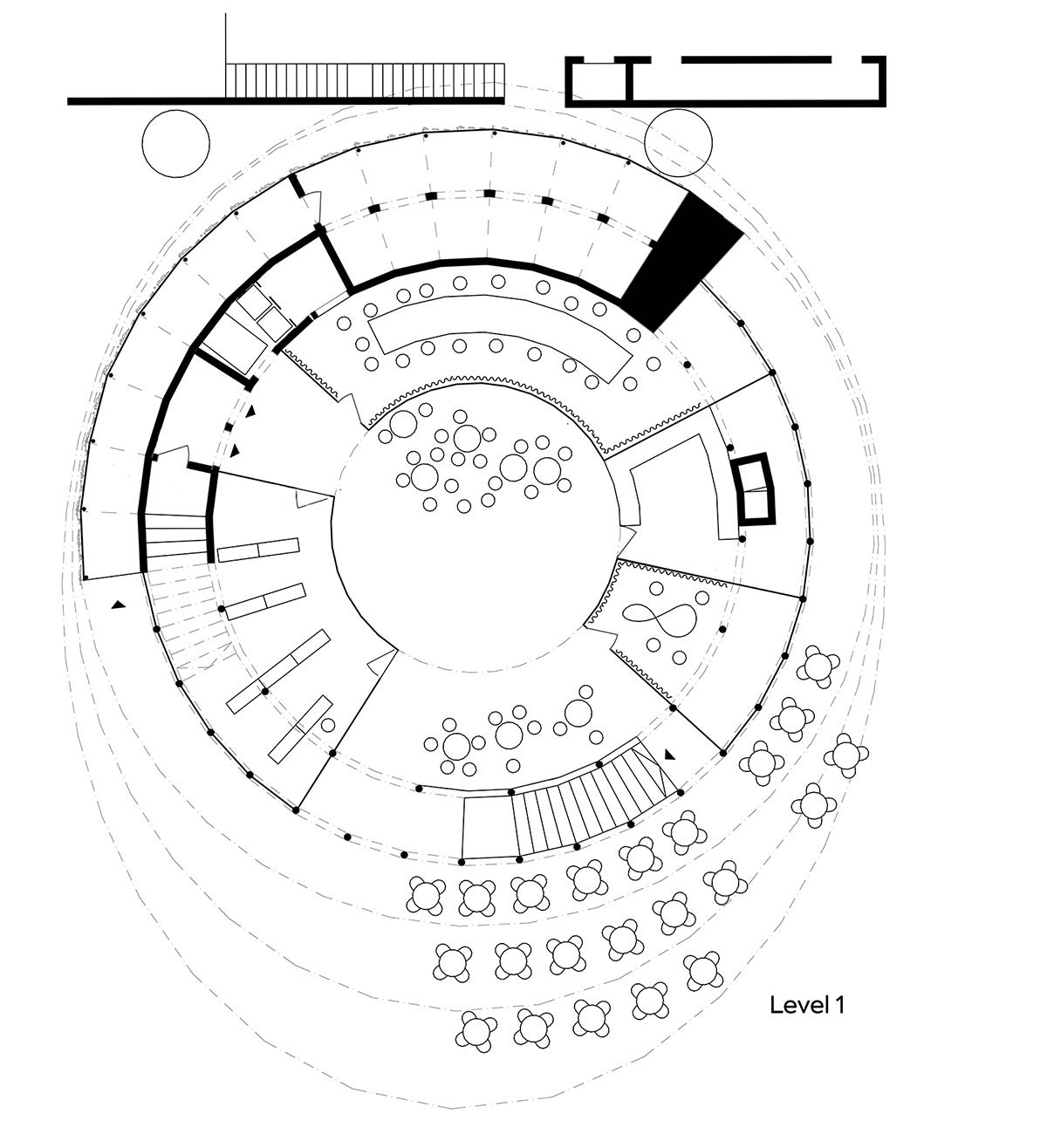 Level 1