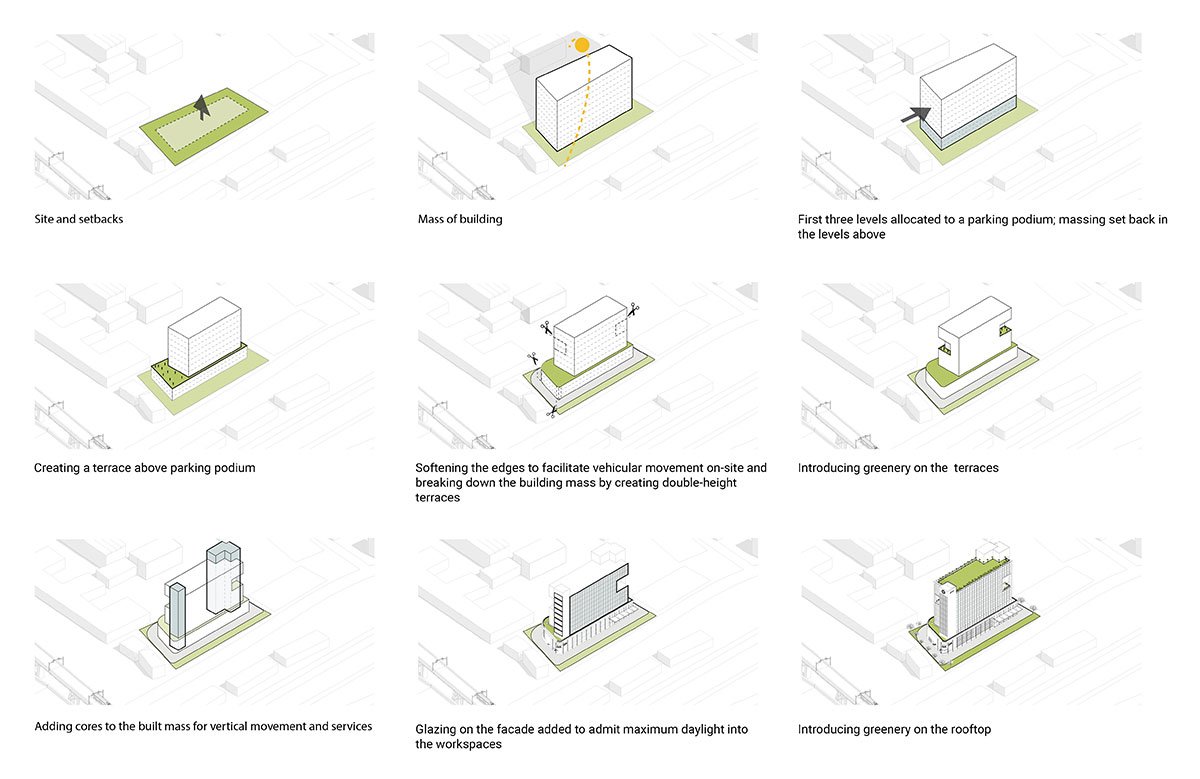 Site and setbacks

Mass of building

First three levels allocated to a parking podium; massing set back in the levels above

Creating a terrace above parking podium

Softening the edges to facilitate vehicular movement on-site and breaking down the building mass by creating double-height terraces

Introducing greenery on the  terraces

Adding cores to the built mass for vertical movement and services

Glazing on the facade added to admit maximum daylight into the workspaces

Introducing greenery on the rooftop