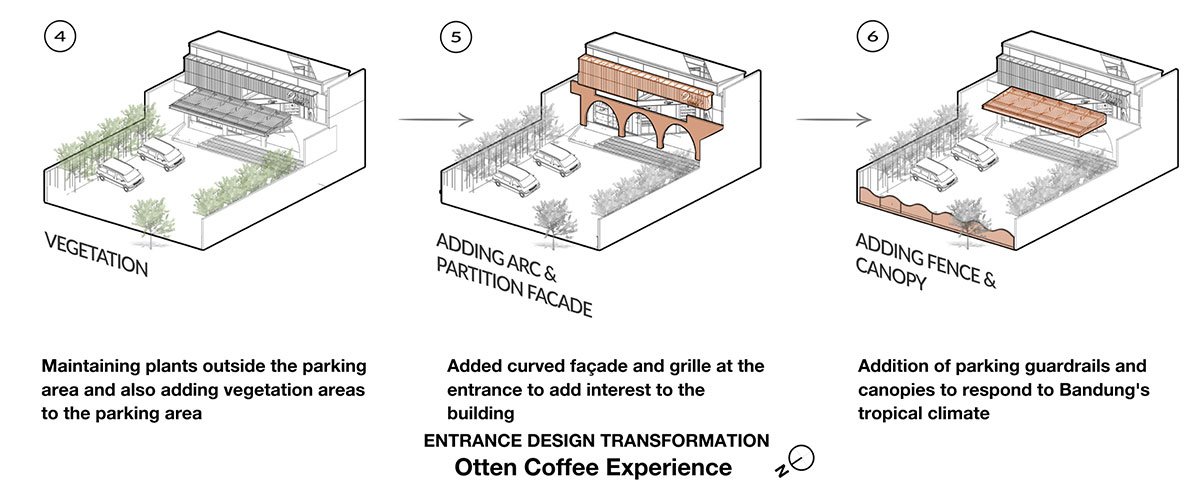 4

VEGETATION

Maintaining plants outside the parking area and also adding vegetation areas to the parking area

5

ADDING ARC & PARTITION FACADE

Added curved façade and grille at the entrance to add interest to the building

6

ADDING FENCE & CANOPY

Addition of parking guardrails and canopies to respond to Bandung's tropical climate

ENTRANCE DESIGN TRANSFORMATION
Otten Coffee Experience

N