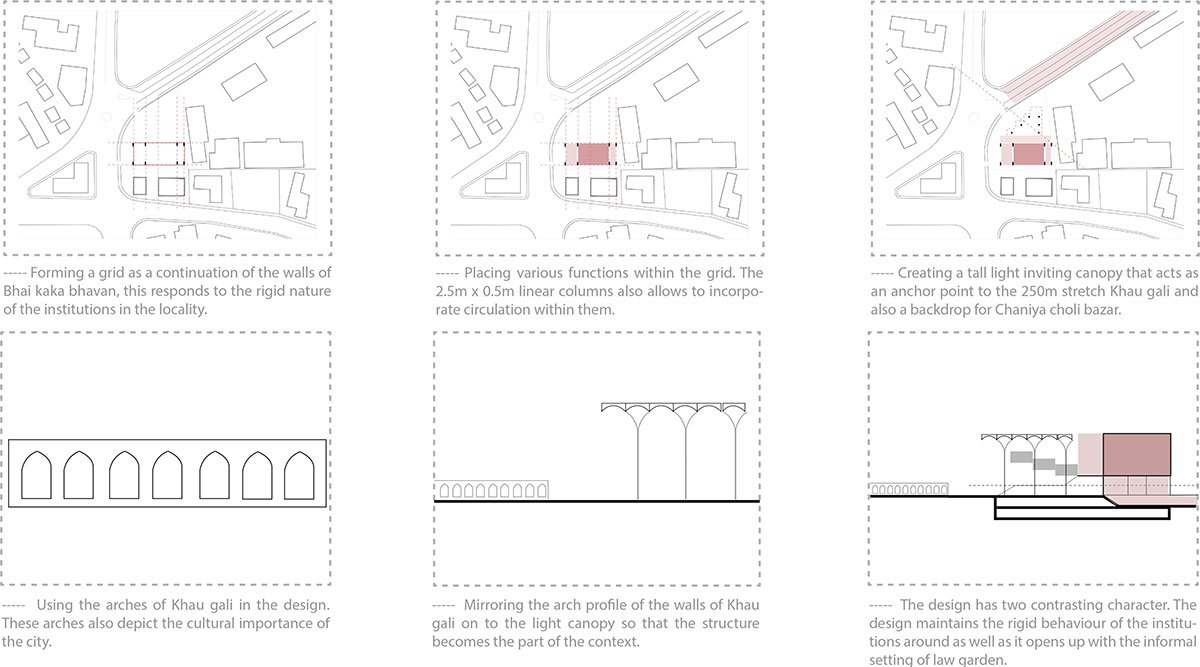 ----- Forming a grid as a continuation of the walls of Bhai kaka bhavan, this responds to the rigid nature of the institutions in the locality.

----- Placing various functions within the grid. The 2.5m x 0.5m linear columns also allows to incorporate circulation within them.

----- Creating a tall light inviting canopy that acts as an anchor point to the 250m stretch Khau gali and also a backdrop for Chaniya choli bazar.

----- Using the arches of Khau gali in the design. These arches also depict the cultural importance of the city.

----- Mirroring the arch profile of the walls of Khau gali on to the light canopy so that the structure becomes the part of the context.

----- The design has two contrasting character. The design maintains the rigid behaviour of the institutions around as well as it opens up with the informal setting of law garden.