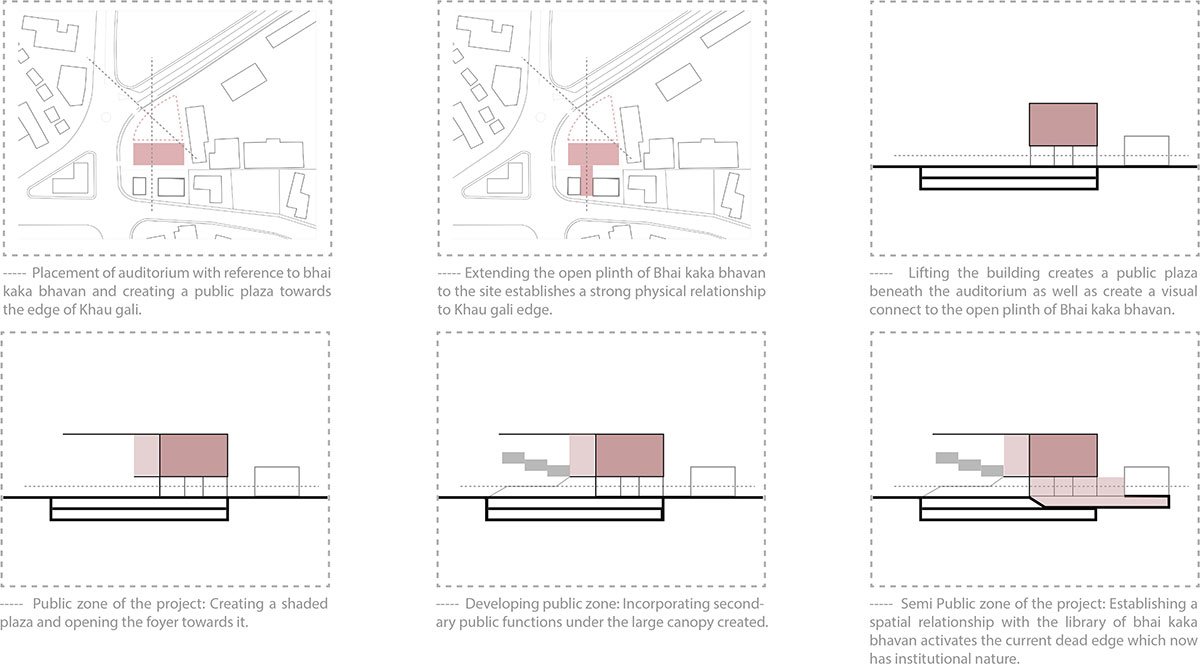 ----- Placement of auditorium with reference to bhai kaka bhavan and creating a public plaza towards the edge of Khau gali.

----- Extending the open plinth of Bhai kaka bhavan to the site establishes a strong physical relationship to Khau gali edge.

----- Lifting the building creates a public plaza beneath the auditorium as well as create a visual connect to the open plinth of Bhai kaka bhavan.

----- Public zone of the project: Creating a shaded plaza and opening the foyer towards it.

----- Developing public zone: Incorporating secondary public functions under the large canopy created.

----- Semi Public zone of the project: Establishing a spatial relationship with the library of bhai kaka bhavan activates the current dead edge which now has institutional nature.