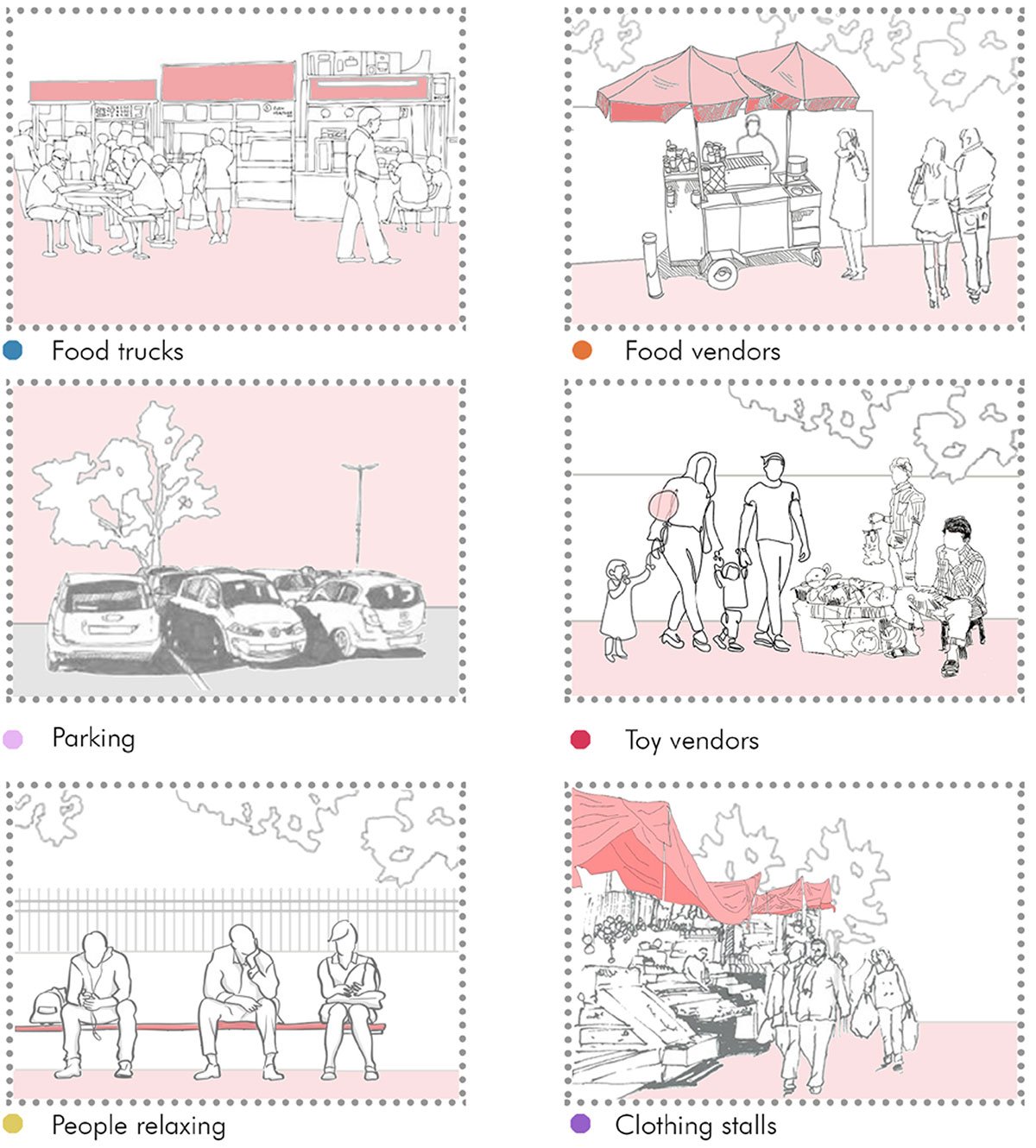 Food trucks

Food vendors

Parking

Toy vendors

People relaxing

Clothing stalls