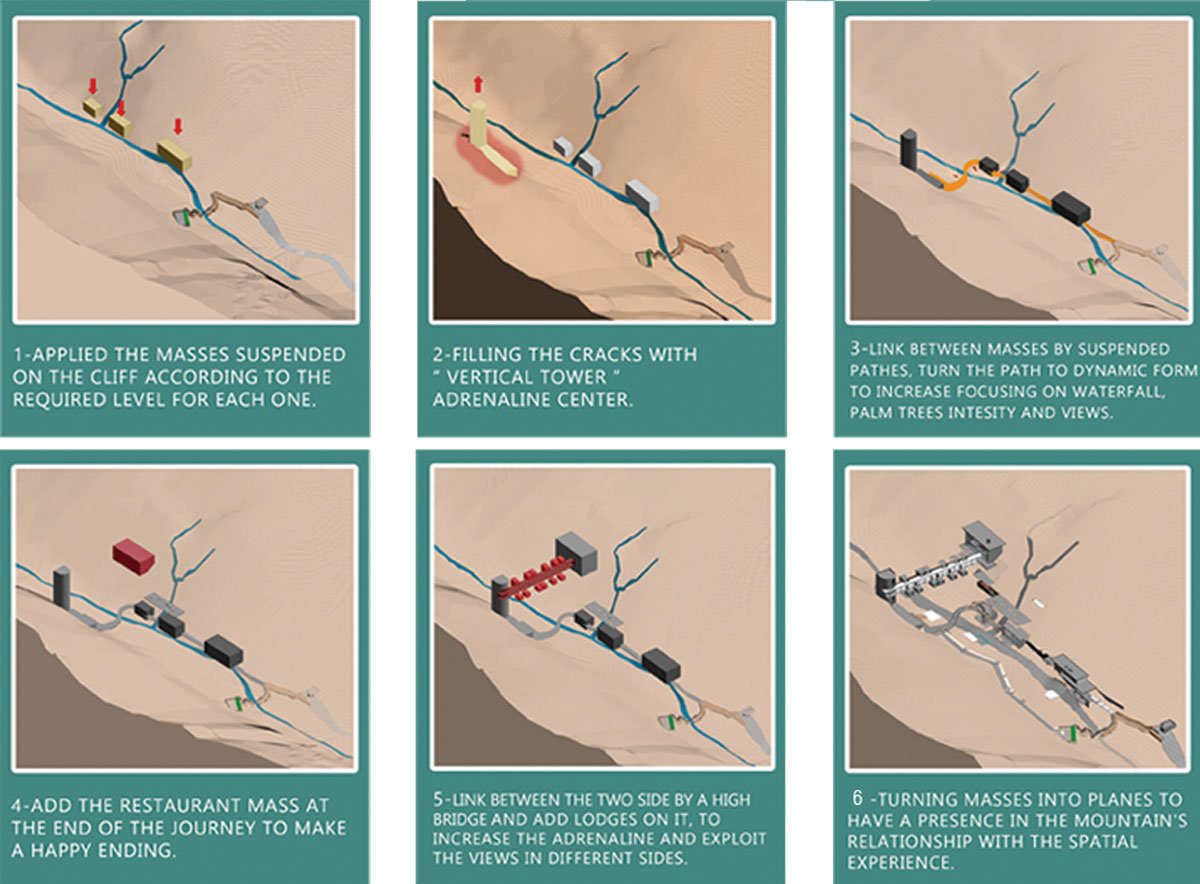 1-APPLIED THE MASSES SUSPENDED ON THE CLIFF ACCORDING TO THE REQUIRED LEVEL FOR EACH ONE.

2-FILLING THE CRACKS WITH " VERTICAL TOWER " ADRENALINE CENTER.

3-LINK BETWEEN MASSES BY SUSPENDED PATHES, TURN THE PATH TO DYNAMIC FORM TO INCREASE FOCUSING ON WATERFALL, PALM TREES INTESITY AND VIEWS.

4-ADD THE RESTAURANT MASS AT THE END OF THE JOURNEY TO MAKE A HAPPY ENDING.

5-LINK BETWEEN THE TWO SIDE BY A HIGH BRIDGE AND ADD LODGES ON IT, TO INCREASE THE ADRENALINE AND EXPLOIT THE VIEWS IN DIFFERENT SIDES.

6 -TURNING MASSES INTO PLANES TO HAVE A PRESENCE IN THE MOUNTAIN'S RELATIONSHIP WITH THE SPATIAL EXPERIENCE.