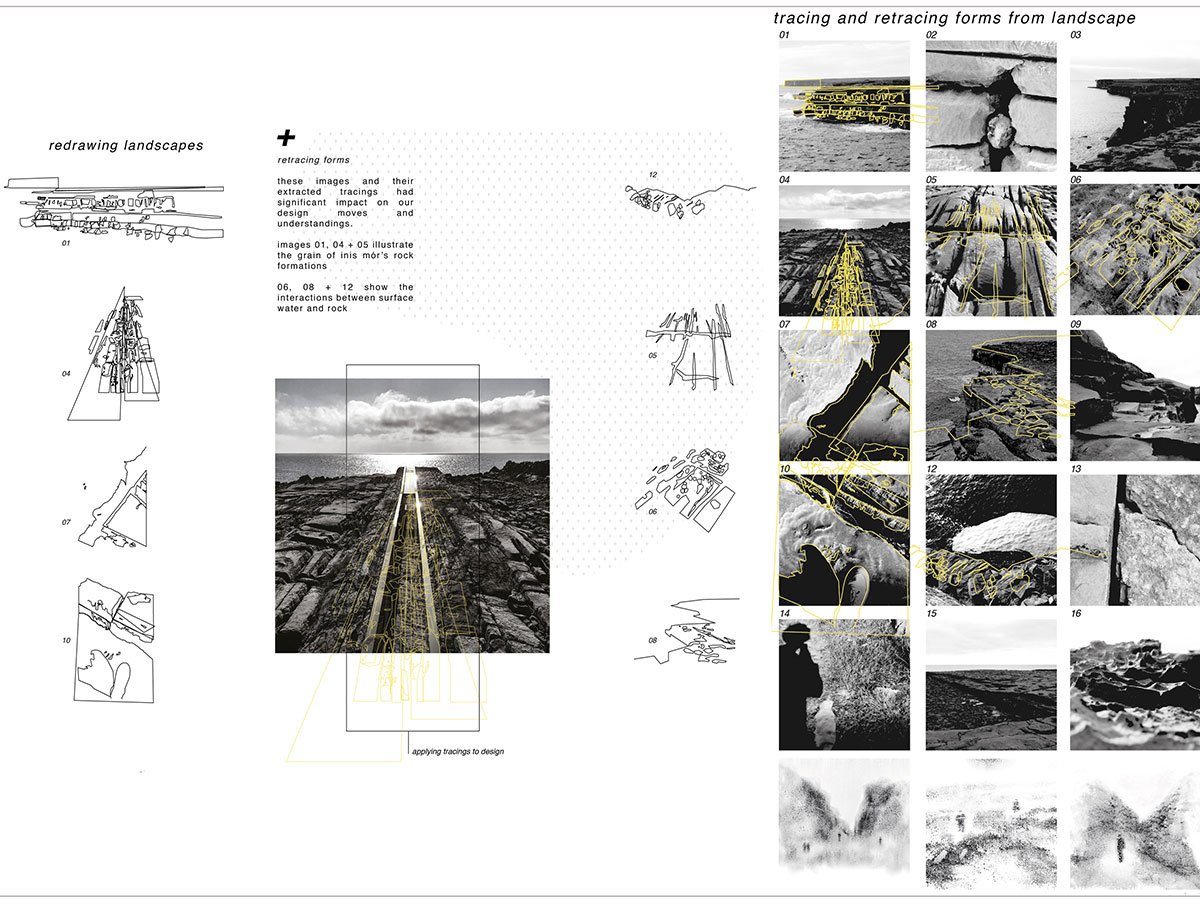 redrawing landscapes

01

04

07

10

+

retracing forms

these images and their extracted tracings had significant impact on our design moves and understandings.

images 01, 04 + 05 illustrate the grain of inis mór's rock formations

06, 08 + 12 show the interactions between surface water and rock

applying tracings to design

12

05

06

08

tracing and retracing forms from landscape

01

02

03

04

05

06

07

08

09

10

12

13

14

15

16