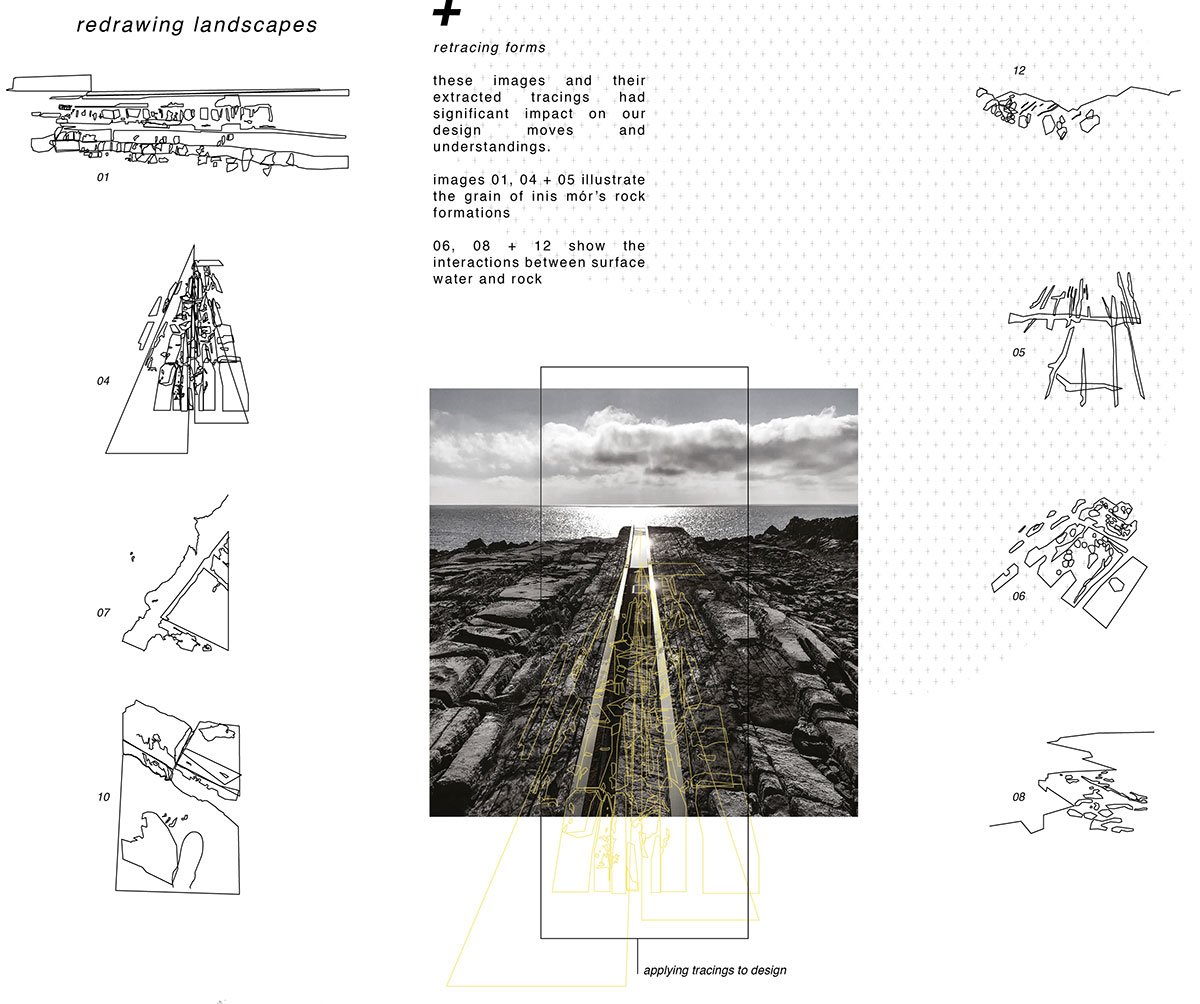 redrawing landscapes

01

04

07

10

+

retracing forms

these images and their extracted tracings had significant impact on our design moves and understandings.

images 01, 04 + 05 illustrate the grain of inis mór's rock formations

06, 08 + 12 show the interactions between surface water and rock

applying tracings to design

12

05

06

08