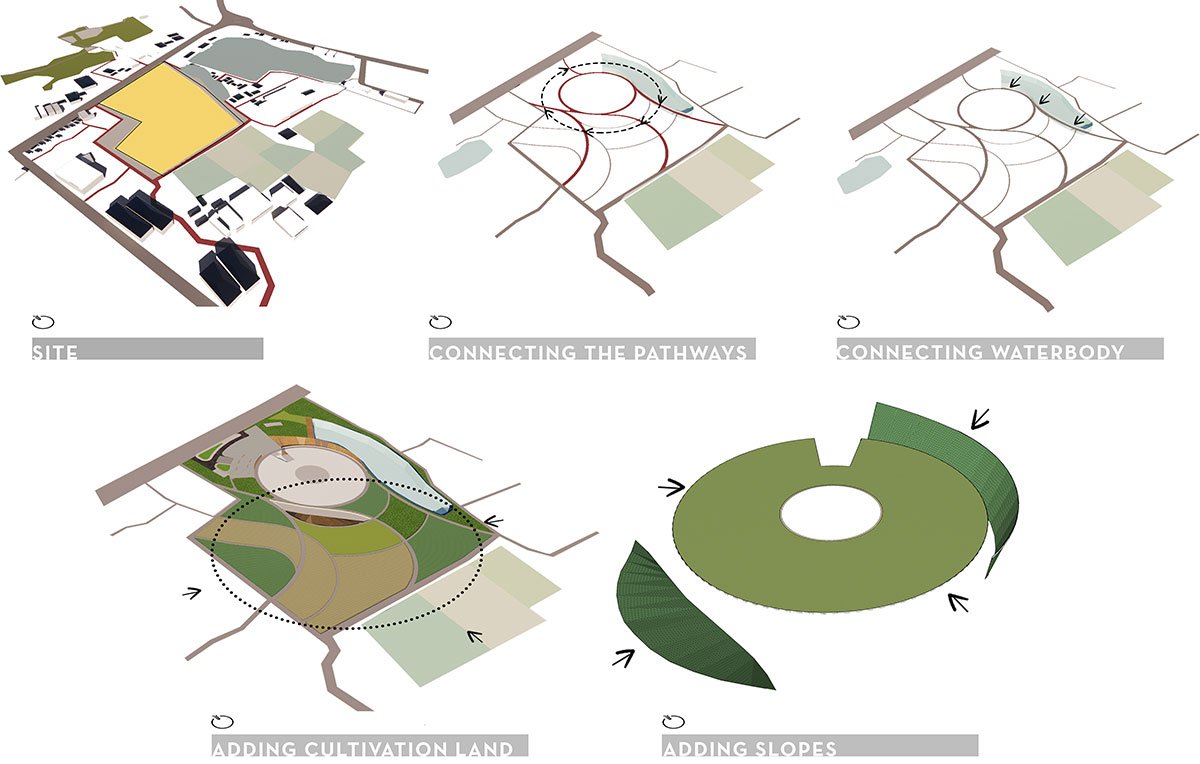 SITE

CONNECTING THE PATHWAYS

CONNECTING WATERBODY

ADDING CULTIVATION LAND

ADDING SLOPES