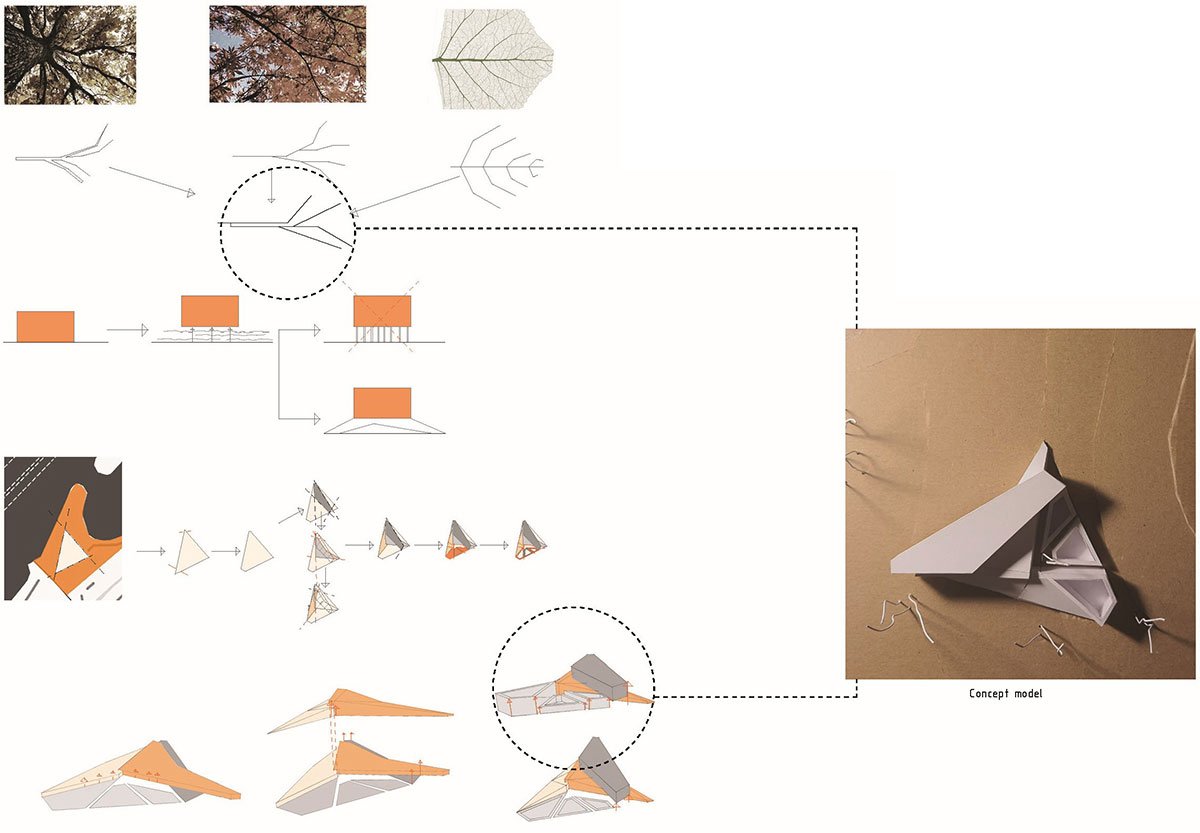 Concept model