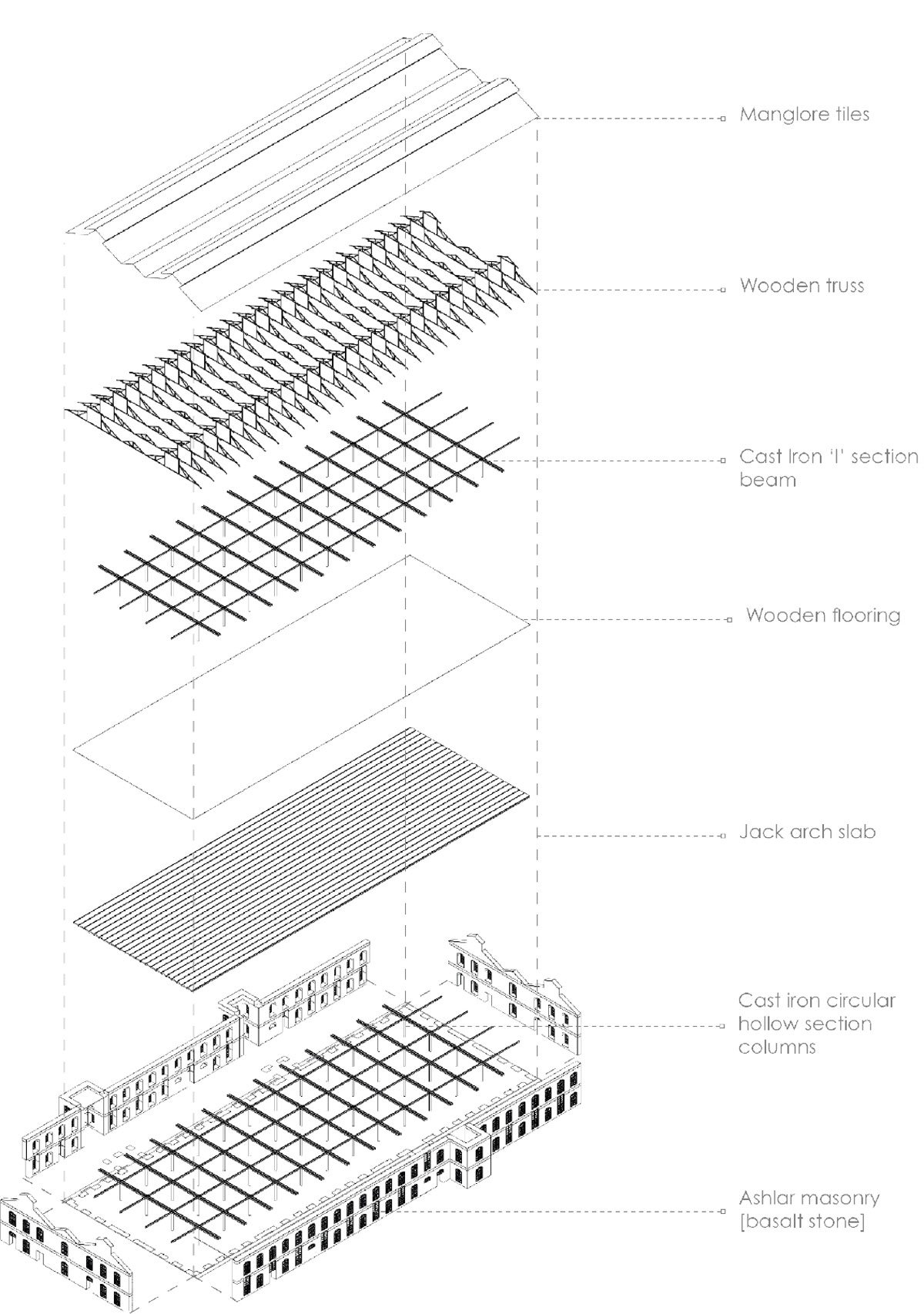 Manglore tiles

Wooden truss

Cast Iron 'I' section beam

Wooden flooring

Jack arch slab

Cast iron circular hollow section columns

Ashlar masonry [basalt stone]