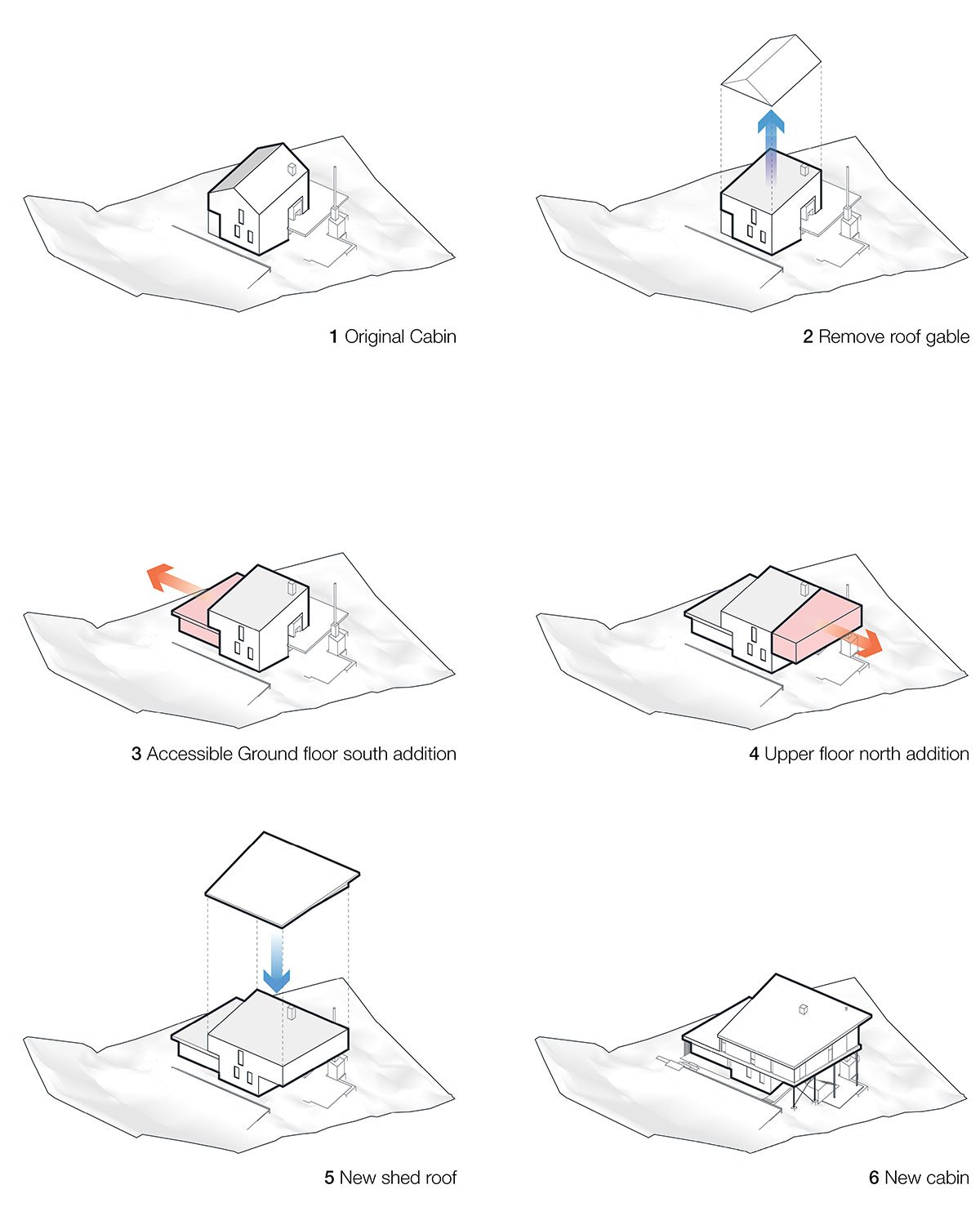 1 Original Cabin

2 Remove roof gable

3 Accessible Ground floor south addition

4 Upper floor north addition

5 New shed roof

6 New cabin